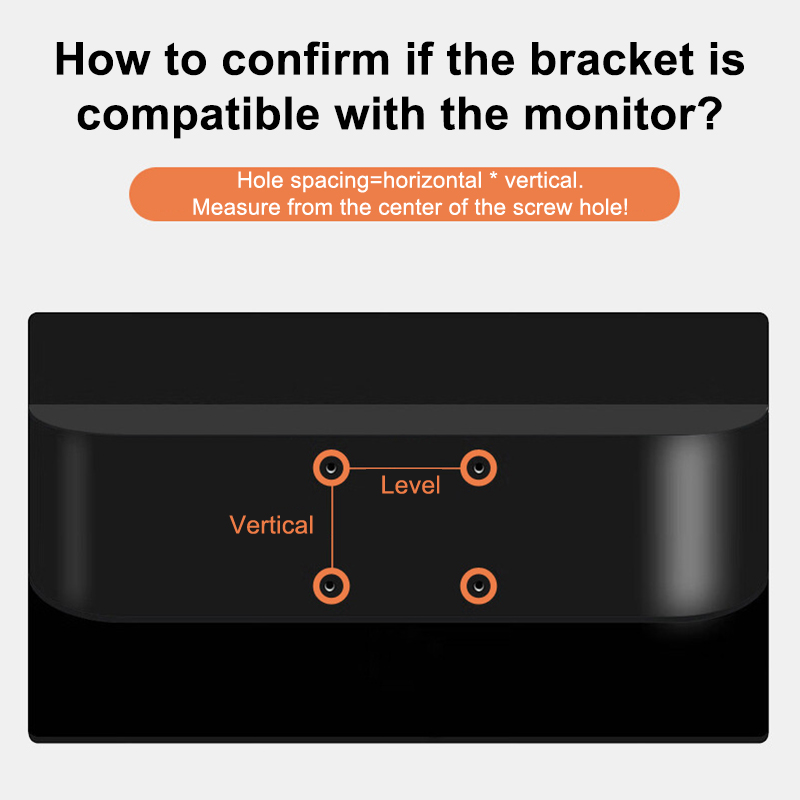 How to confirm if the bracket is compatible with the monitor?

Hole spacing=horizontal * vertical.
Measure from the center of the screw hole!

Level

Vertical