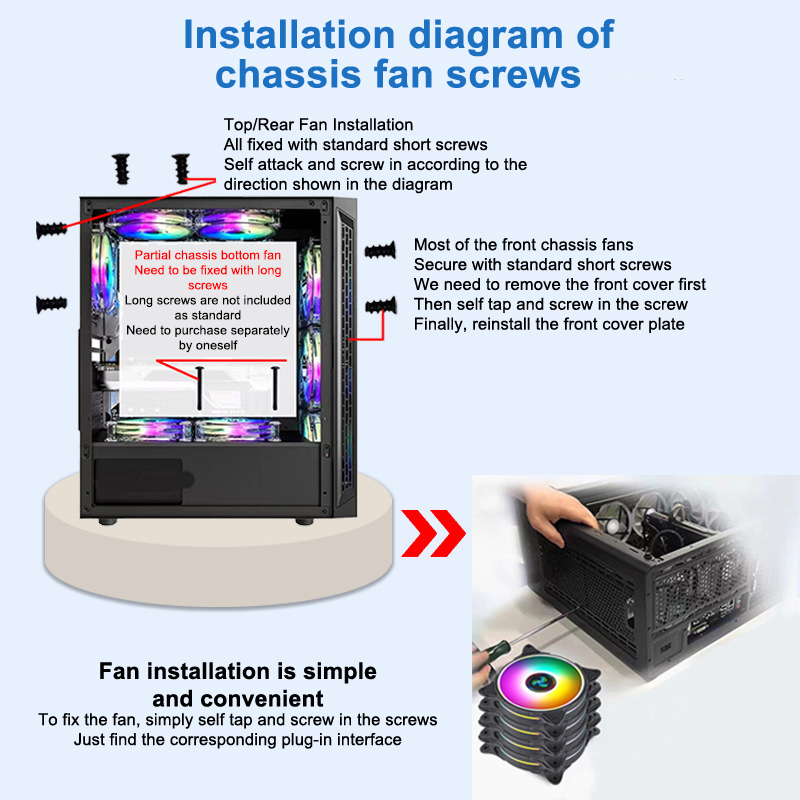 Installation diagram of chassis fan screws

Top/Rear Fan Installation
All fixed with standard short screws
Self attack and screw in according to the direction shown in the diagram

Partial chassis bottom fan
Need to be fixed with long screws
Long screws are not included as standard
Need to purchase separately by oneself

Most of the front chassis fans
Secure with standard short screws
We need to remove the front cover first
Then self tap and screw in the screw
Finally, reinstall the front cover plate

Fan installation is simple and convenient
To fix the fan, simply self tap and screw in the screws
Just find the corresponding plug-in interface