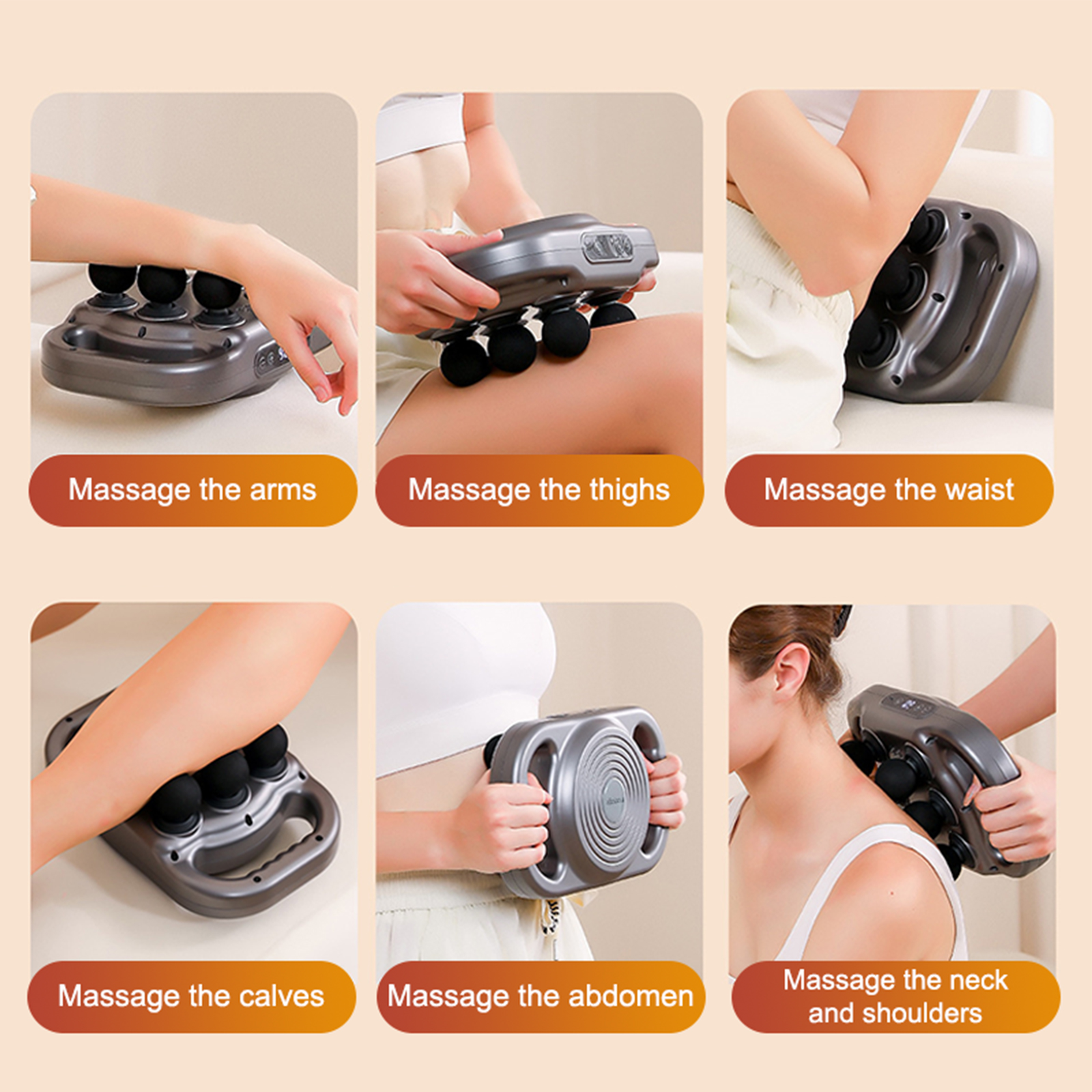 Massage the arms

Massage the thighs

Massage the waist

Massage the calves

Massage the abdomen

Massage the neck and shoulders