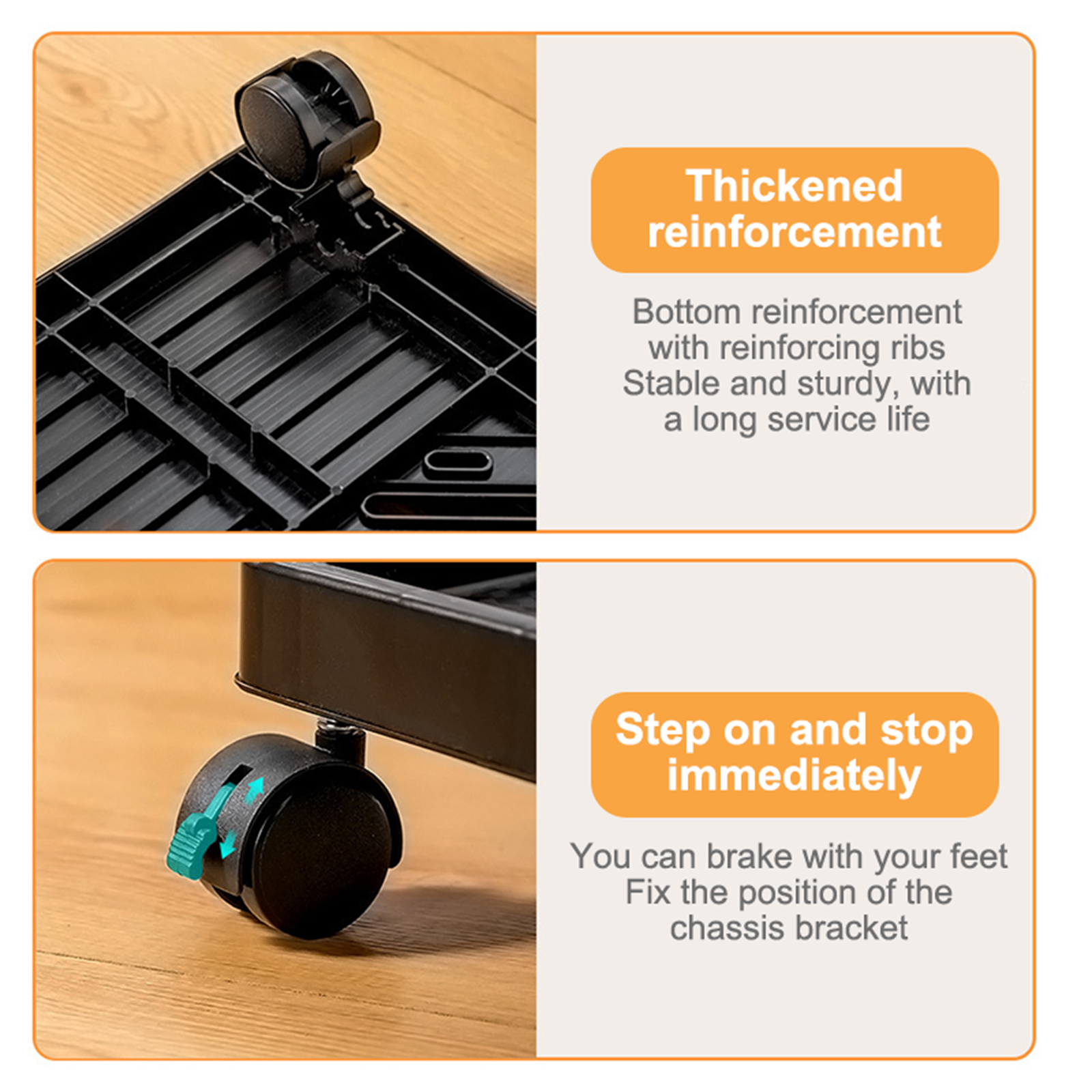 Thickened reinforcement

Bottom reinforcement with reinforcing ribs Stable and sturdy, with a long service life

Step on and stop immediately

You can brake with your feet Fix the position of the chassis bracket