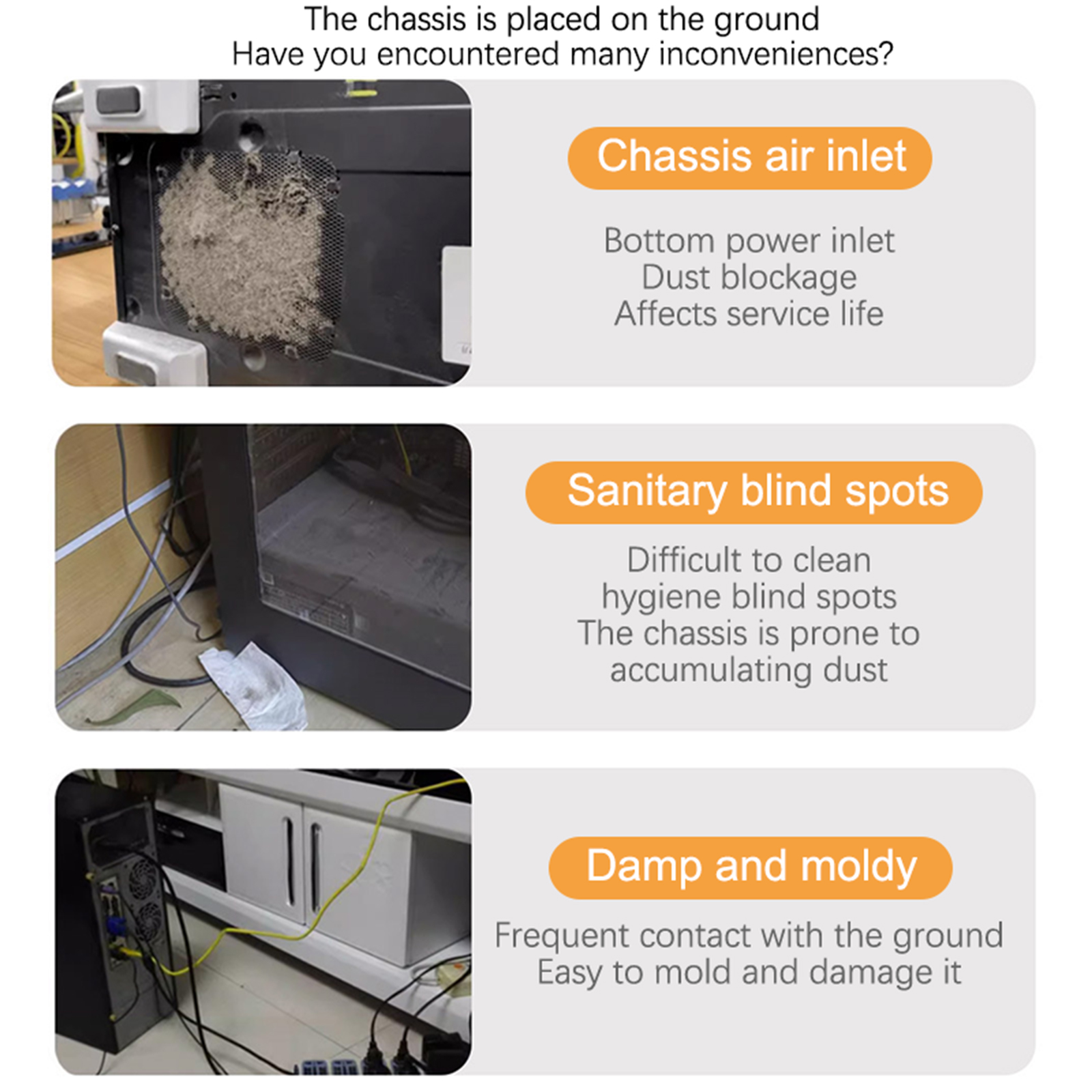 The chassis is placed on the ground
Have you encountered many inconveniences?

Chassis air inlet

Bottom power inlet
Dust blockage
Affects service life

Sanitary blind spots

Difficult to clean
hygiene blind spots
The chassis is prone to
accumulating dust

Damp and moldy

Frequent contact with the ground
Easy to mold and damage it