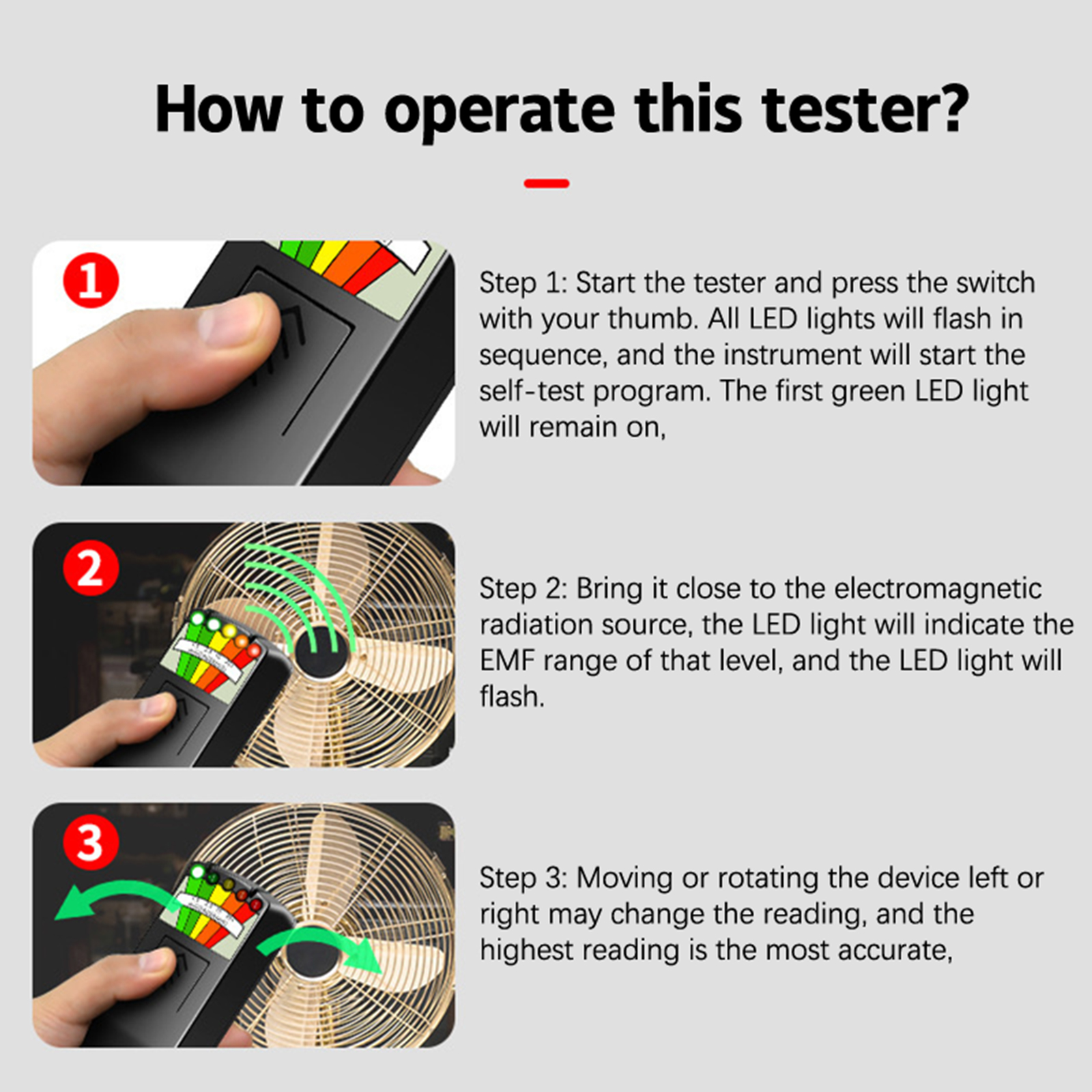 How to operate this tester?

1

Step 1: Start the tester and press the switch with your thumb. All LED lights will flash in sequence, and the instrument will start the self-test program. The first green LED light will remain on,

2

Step 2: Bring it close to the electromagnetic radiation source, the LED light will indicate the EMF range of that level, and the LED light will flash.

3

Step 3: Moving or rotating the device left or right may change the reading, and the highest reading is the most accurate,