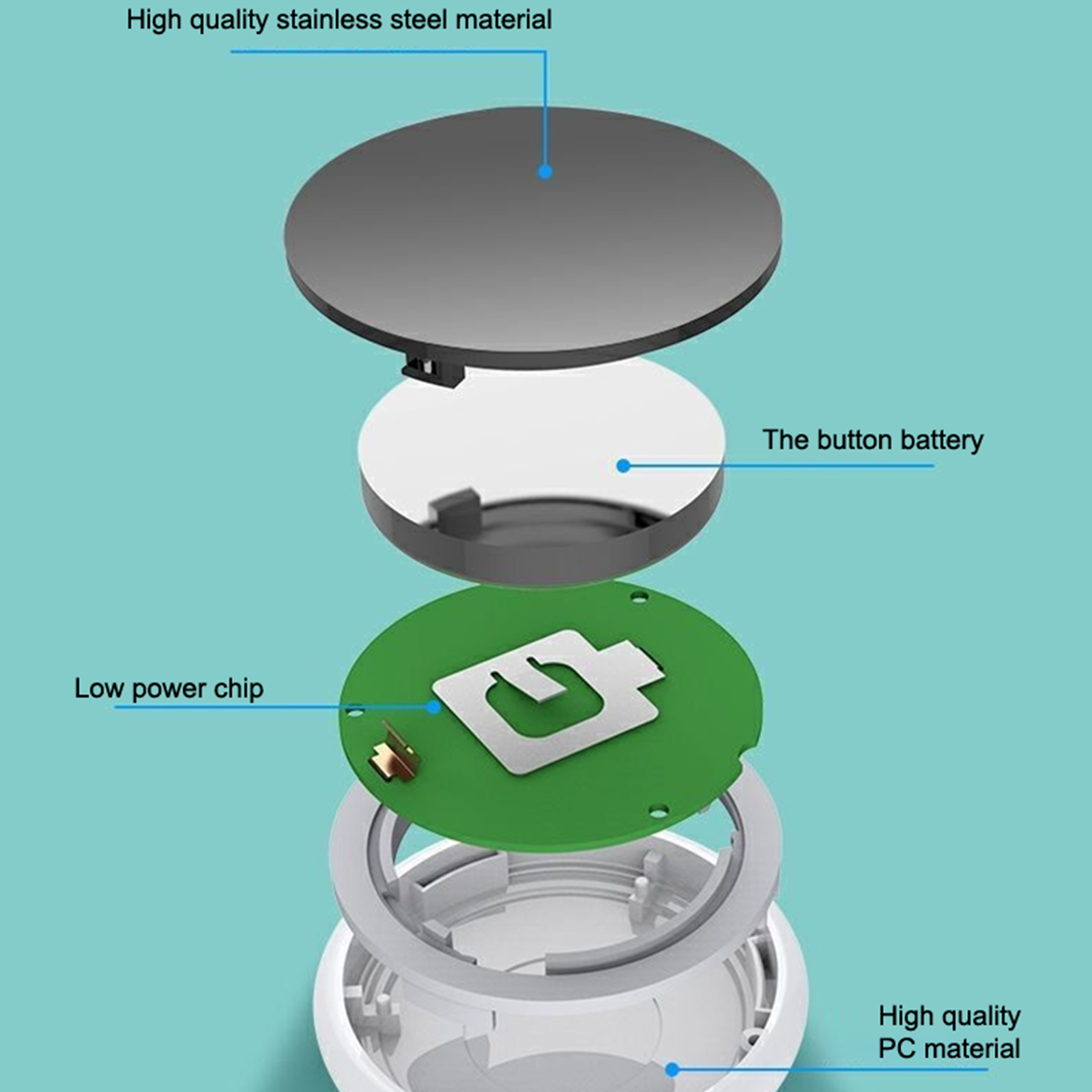 High quality stainless steel material

The button battery

Low power chip

High quality
PC material