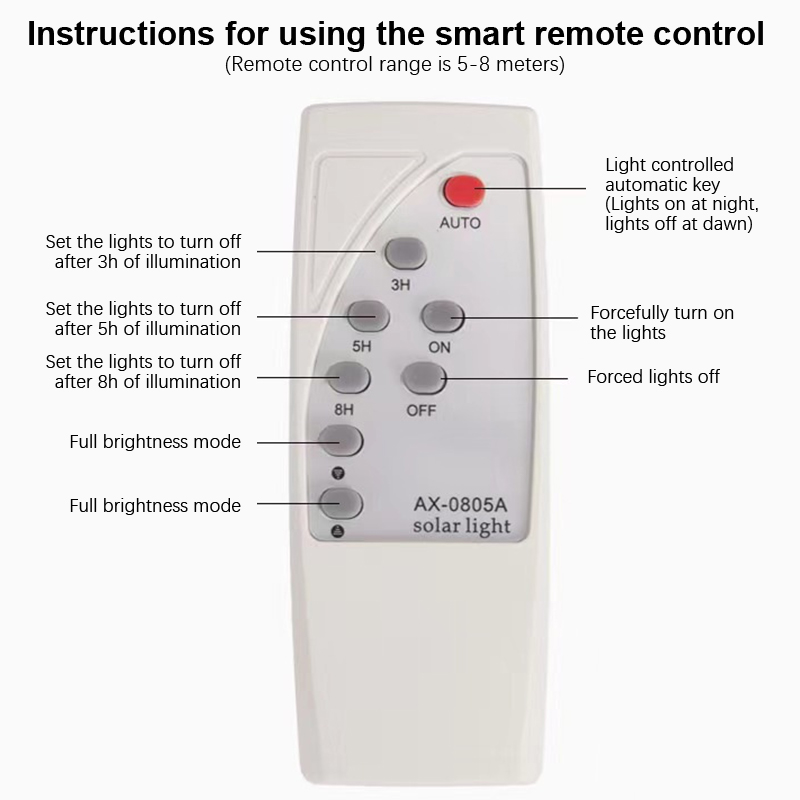 Instructions for using the smart remote control
(Remote control range is 5-8 meters)

Light controlled automatic key (Lights on at night, lights off at dawn)

AUTO

Set the lights to turn off after 3h of illumination

3H

Set the lights to turn off after 5h of illumination

5H

ON

Forcefully turn on the lights

Set the lights to turn off after 8h of illumination

8H

OFF

Forced lights off

Full brightness mode

Full brightness mode

AX-0805A
solar light