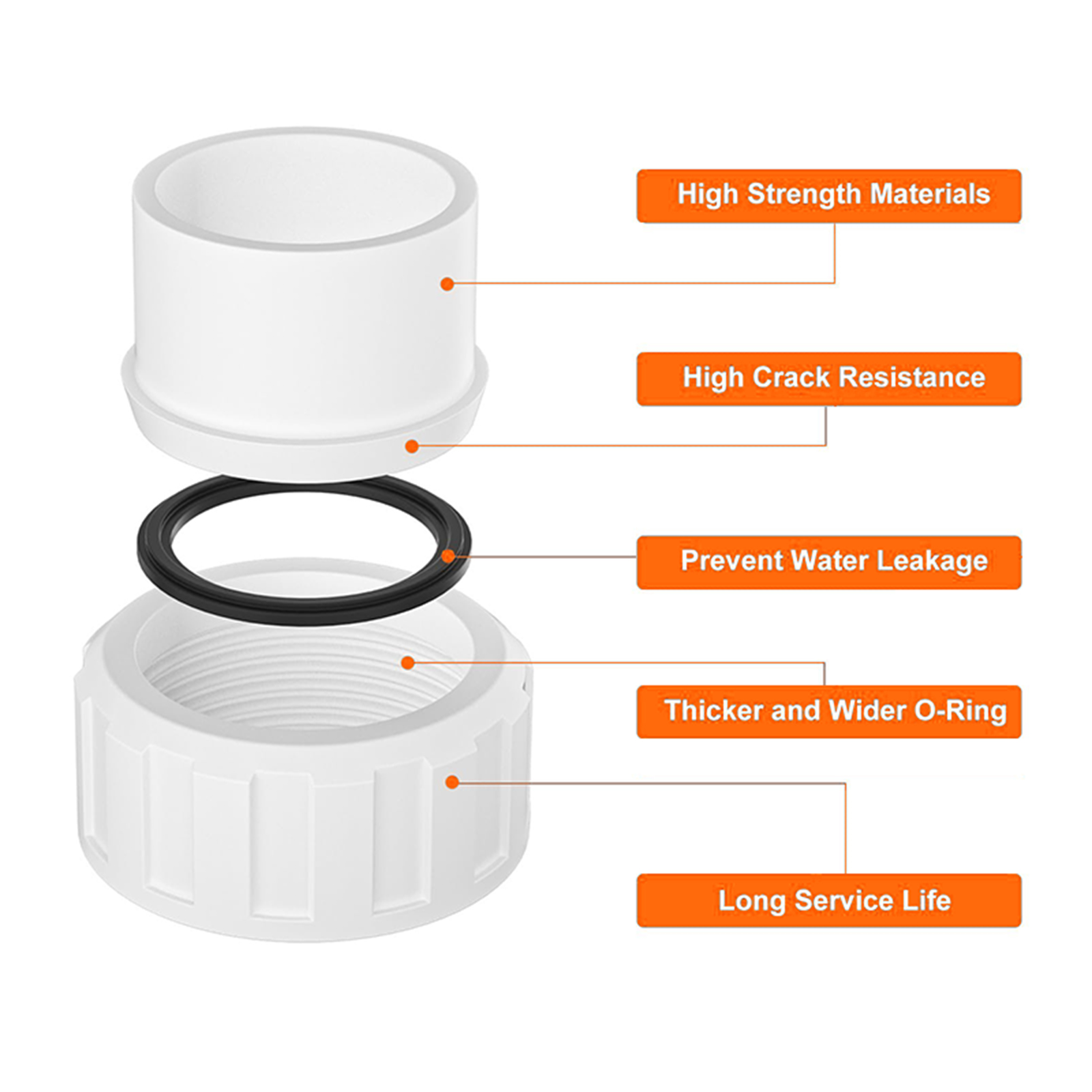 High Strength Materials

High Crack Resistance

Prevent Water Leakage

Thicker and Wider O-Ring

Long Service Life