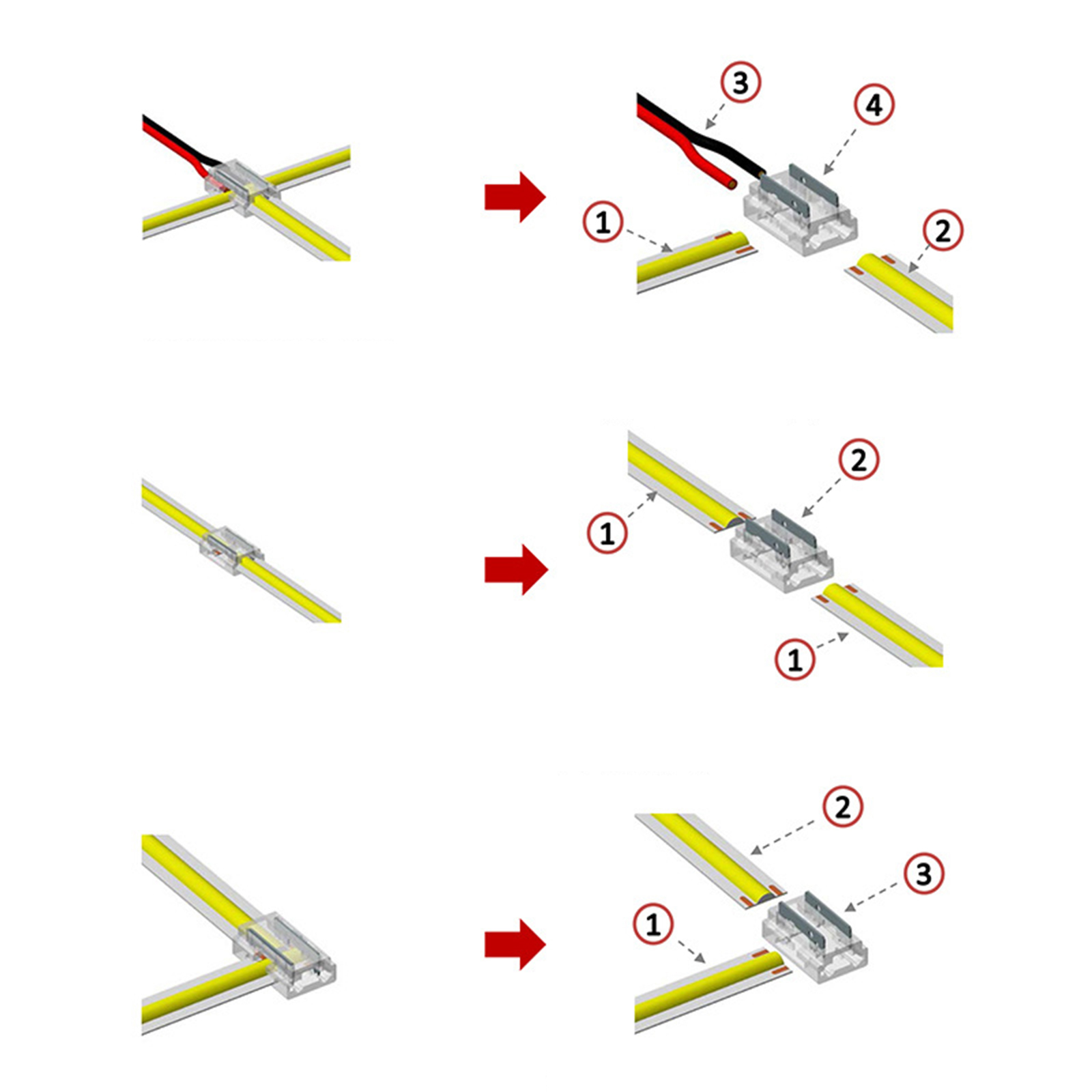 3
4
1
2

2
1
1

2
3
1