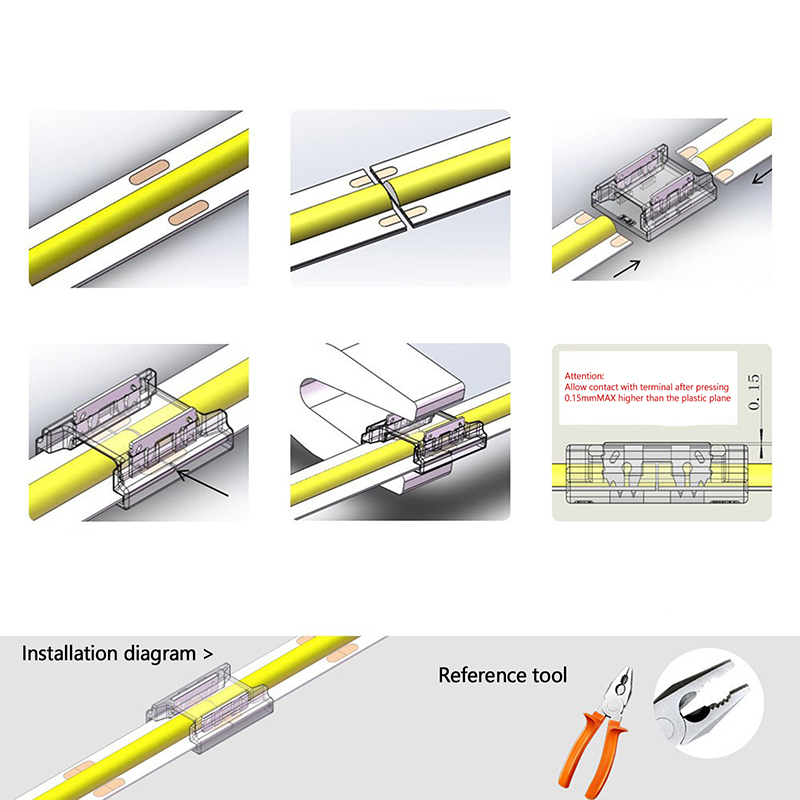 Attention:
Allow contact with terminal after pressing 0.15mmMAX higher than the plastic plane

0.15

Installation diagram >

Reference tool