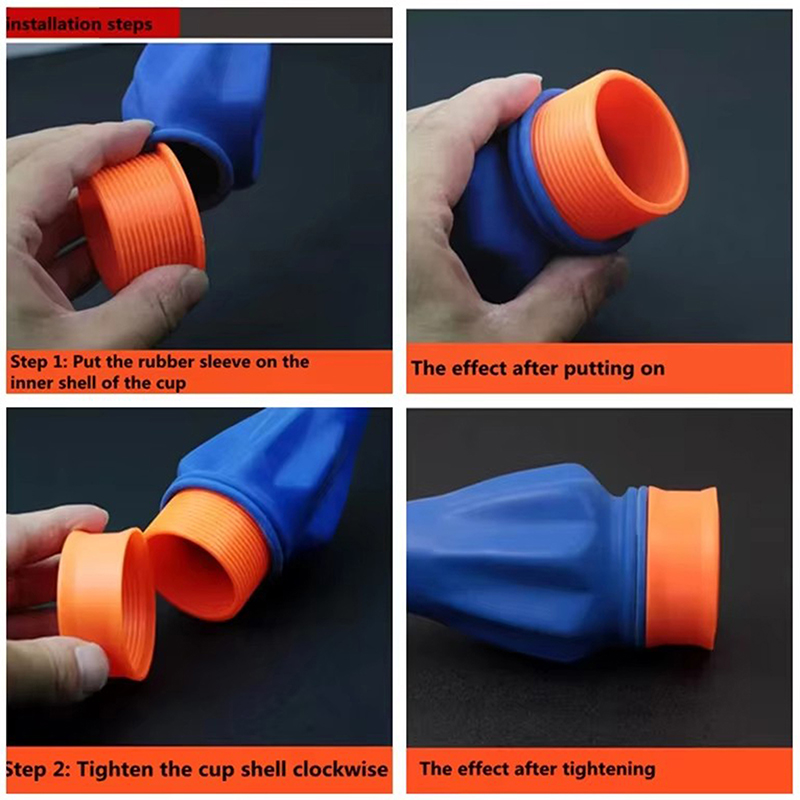 installation steps

Step 1: Put the rubber sleeve on the inner shell of the cup

The effect after putting on

Step 2: Tighten the cup shell clockwise

The effect after tightening