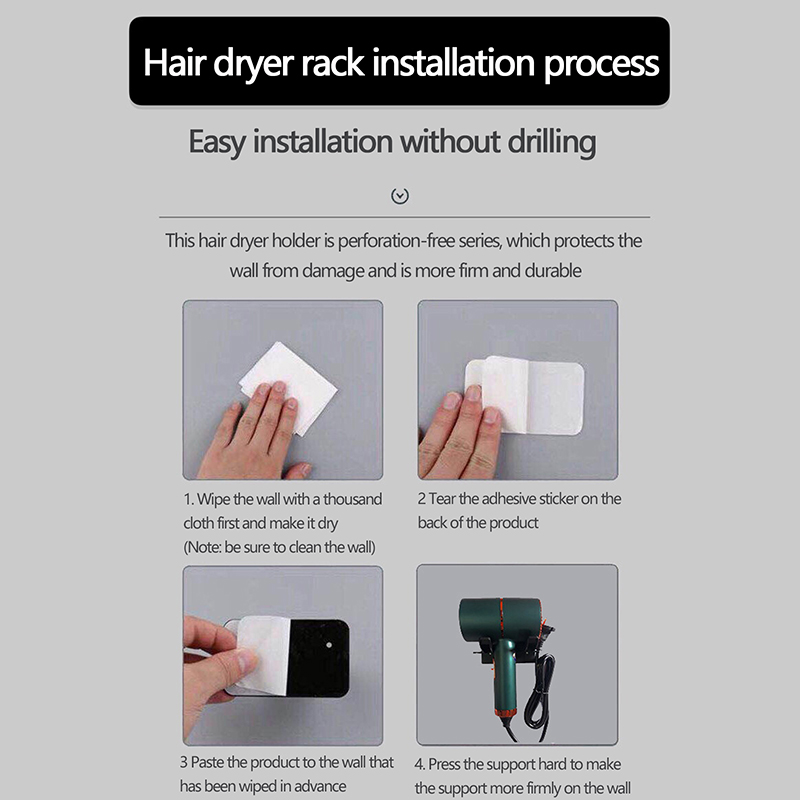 Hair dryer rack installation process

Easy installation without drilling

This hair dryer holder is perforation-free series, which protects the wall from damage and is more firm and durable

1. Wipe the wall with a thousand cloth first and make it dry
(Note: be sure to clean the wall)

2 Tear the adhesive sticker on the back of the product

3 Paste the product to the wall that has been wiped in advance

4. Press the support hard to make the support more firmly on the wall