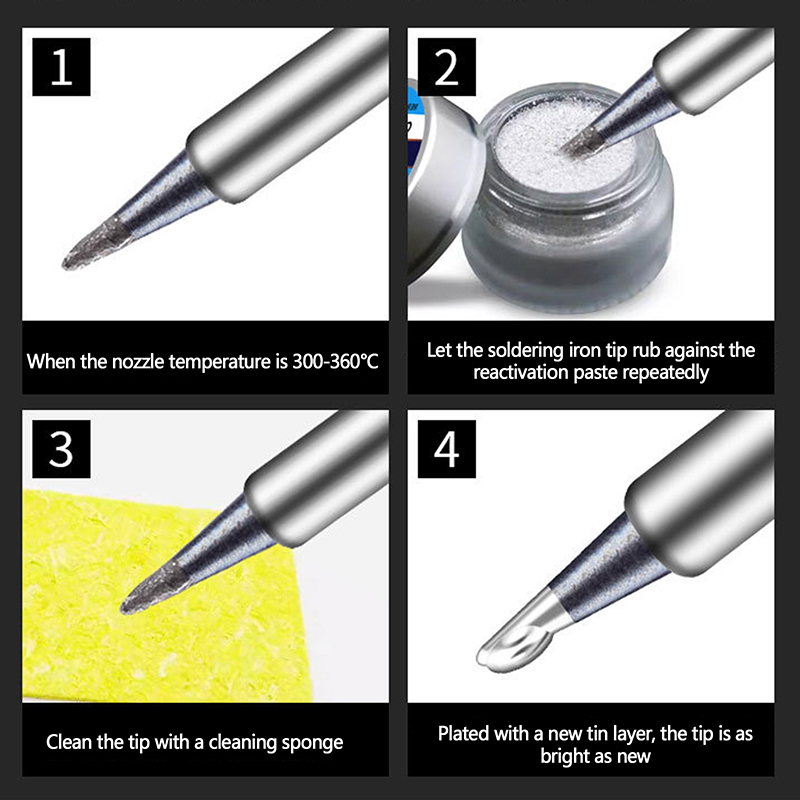 1

When the nozzle temperature is 300-360℃

2

Let the soldering iron tip rub against the reactivation paste repeatedly

3

Clean the tip with a cleaning sponge

4

Plated with a new tin layer, the tip is as bright as new