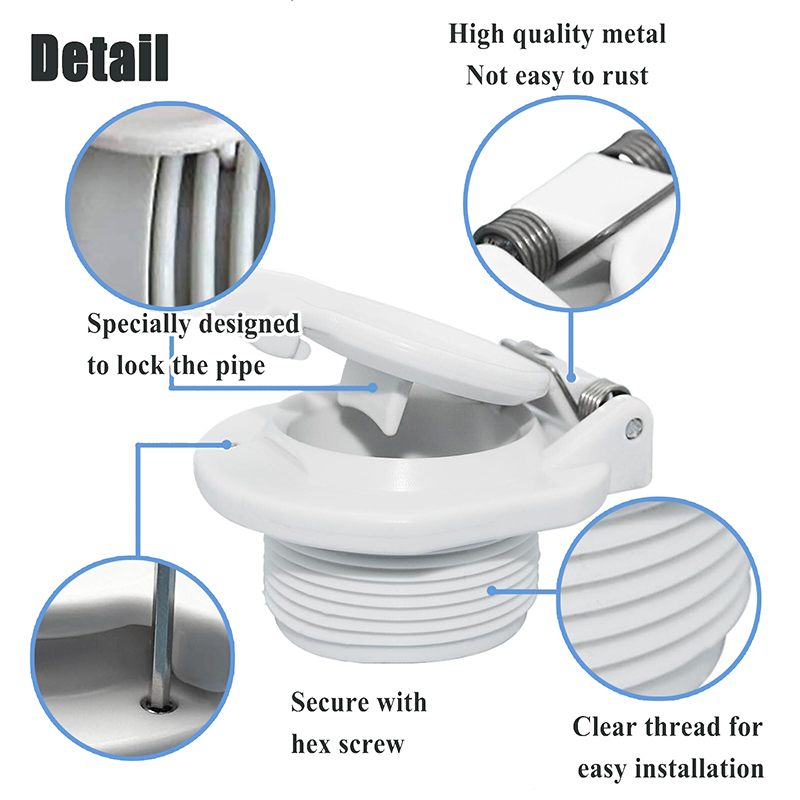 Detail

High quality metal
Not easy to rust

Specially designed
to lock the pipe

Secure with
hex screw

Clear thread for
easy installation