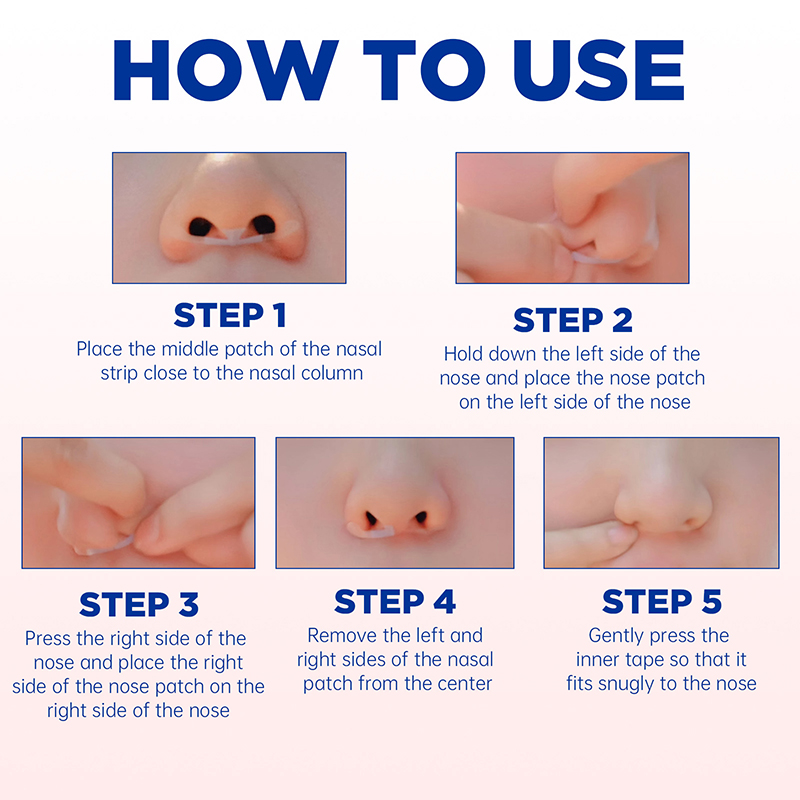 HOW TO USE

STEP 1
Place the middle patch of the nasal strip close to the nasal column

STEP 2
Hold down the left side of the nose and place the nose patch on the left side of the nose

STEP 3
Press the right side of the nose and place the right side of the nose patch on the right side of the nose

STEP 4
Remove the left and right sides of the nasal patch from the center

STEP 5
Gently press the inner tape so that it fits snugly to the nose