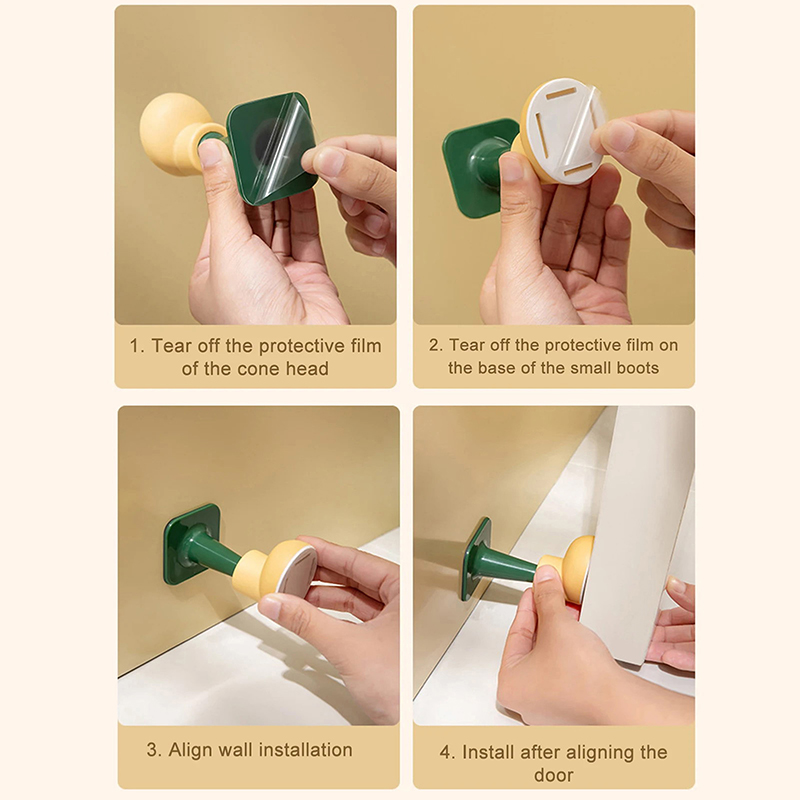 1. Tear off the protective film of the cone head

2. Tear off the protective film on the base of the small boots

3. Align wall installation

4. Install after aligning the door