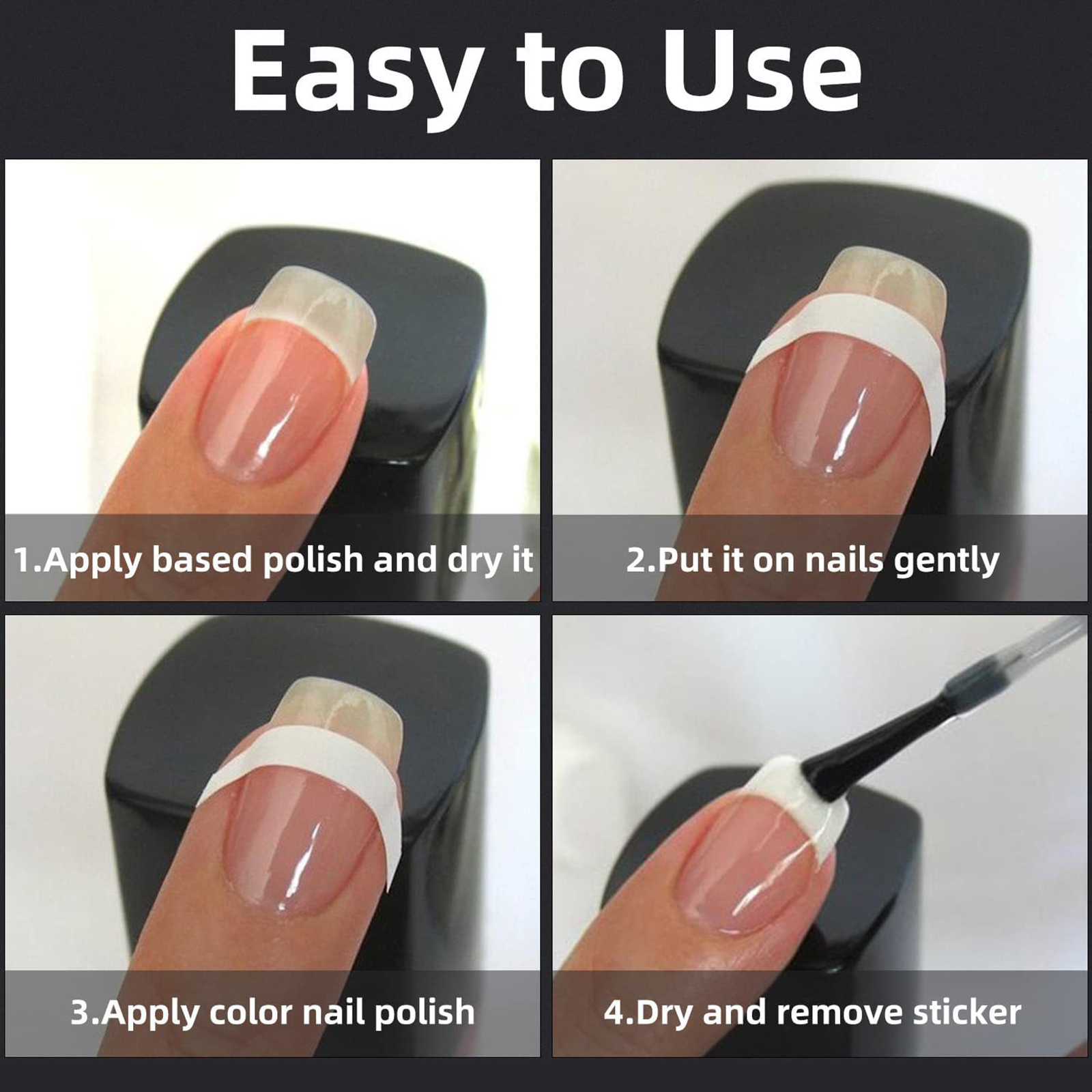 Easy to Use

1.Apply based polish and dry it

2.Put it on nails gently

3.Apply color nail polish

4.Dry and remove sticker