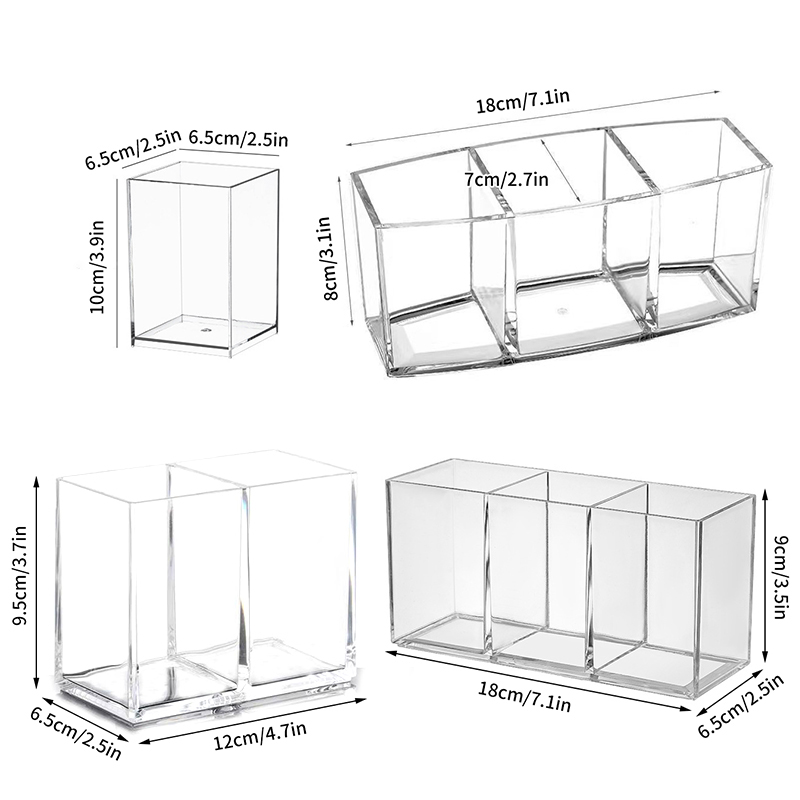 6.5cm/2.5in 6.5cm/2.5in

10cm/3.9in

18cm/7.1in

7cm/2.7in

8cm/3.1in

9.5cm/3.7in

6.5cm/2.5in

12cm/4.7in

9cm/3.5in

18cm/7.1in

6.5cm/2.5in