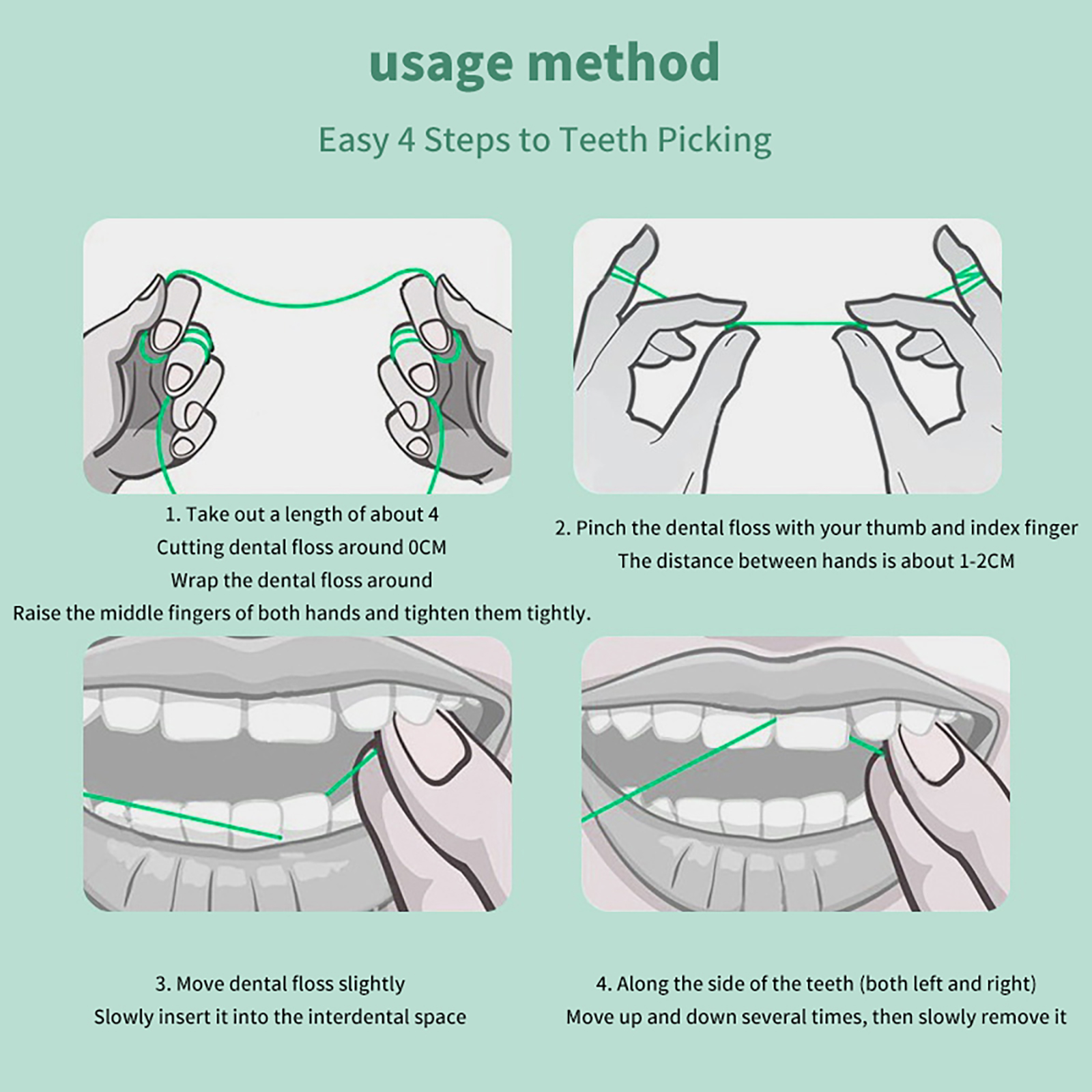 usage method

Easy 4 Steps to Teeth Picking

1. Take out a length of about 4
Cutting dental floss around 0CM
Wrap the dental floss around
Raise the middle fingers of both hands and tighten them tightly.

2. Pinch the dental floss with your thumb and index finger
The distance between hands is about 1-2CM

3. Move dental floss slightly
Slowly insert it into the interdental space

4. Along the side of the teeth (both left and right)
Move up and down several times, then slowly remove it