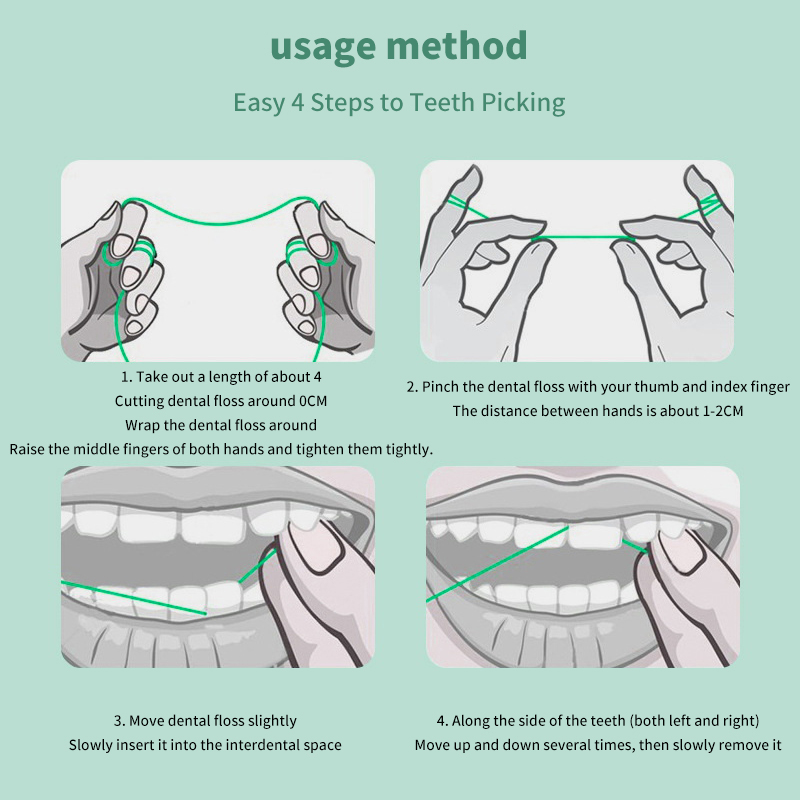 usage method

Easy 4 Steps to Teeth Picking

1. Take out a length of about 4
Cutting dental floss around 0CM
Wrap the dental floss around
Raise the middle fingers of both hands and tighten them tightly.

2. Pinch the dental floss with your thumb and index finger
The distance between hands is about 1-2CM

3. Move dental floss slightly
Slowly insert it into the interdental space

4. Along the side of the teeth (both left and right)
Move up and down several times, then slowly remove it