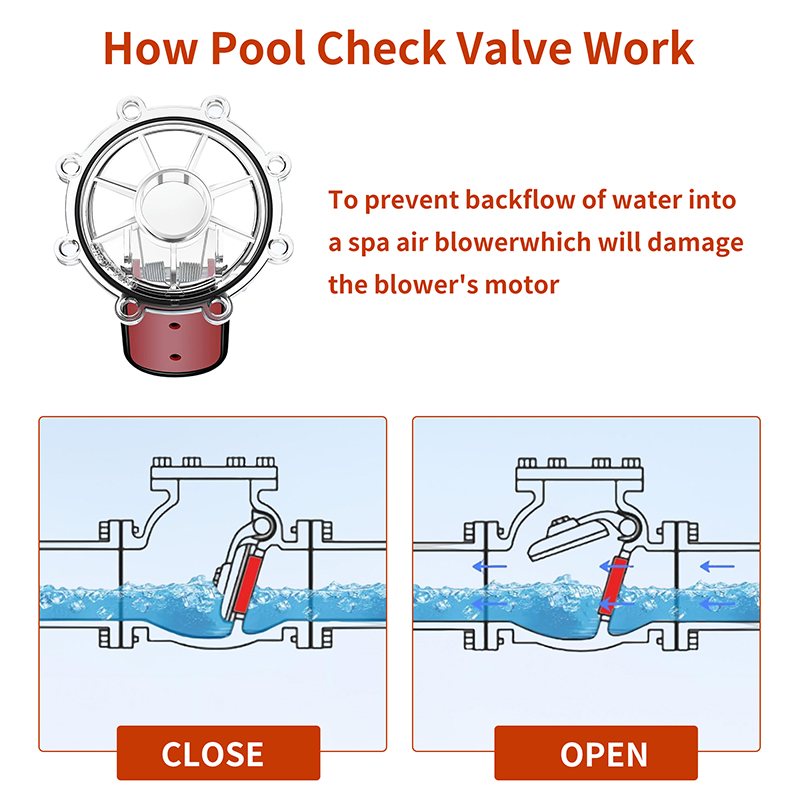 How Pool Check Valve Work

To prevent backflow of water into a spa air blowerwhich will damage the blower's motor

CLOSE

OPEN