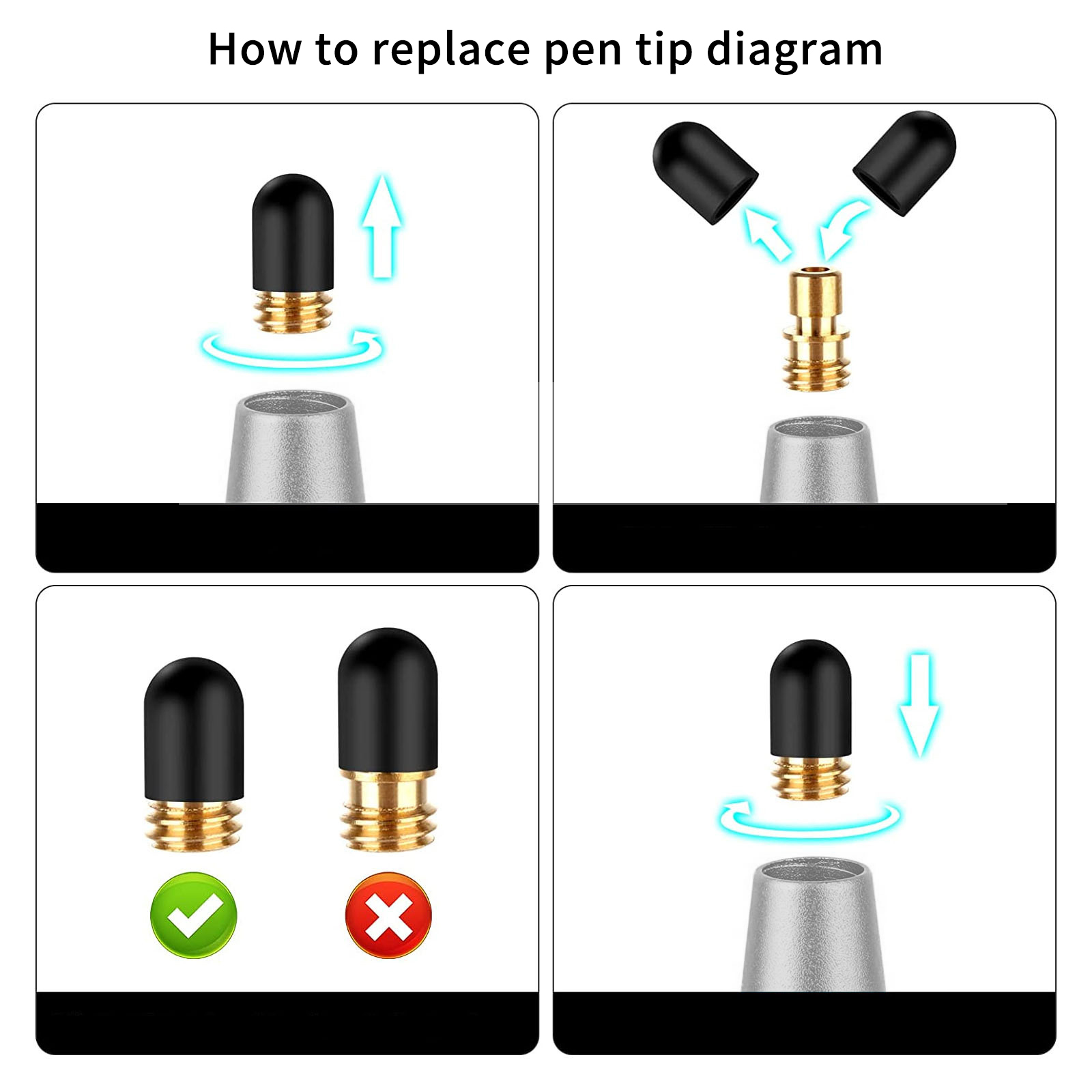 How to replace pen tip diagram