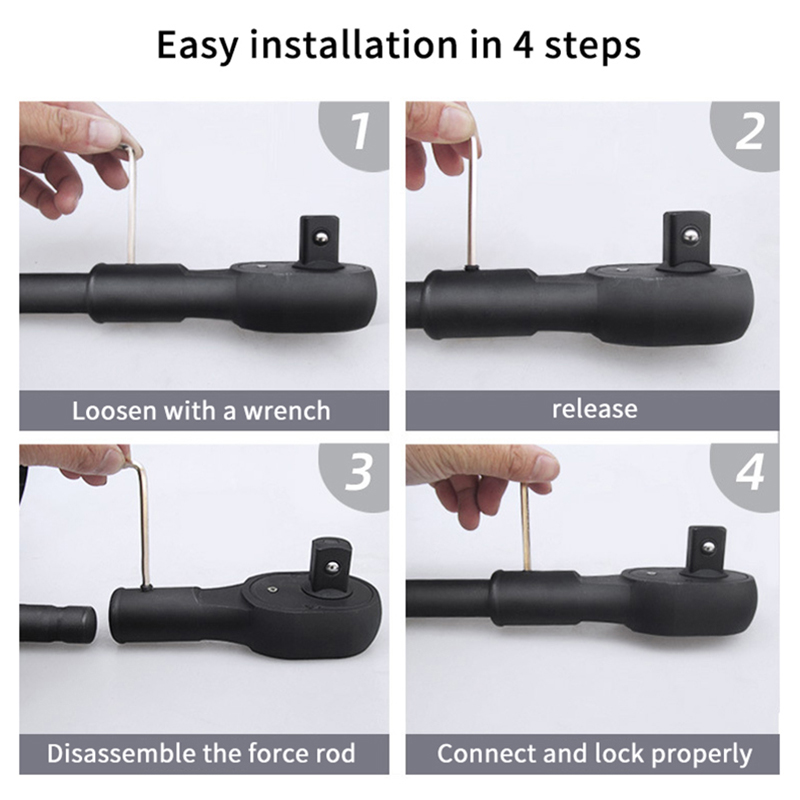 Easy installation in 4 steps

1

Loosen with a wrench

2

release

3

Disassemble the force rod

4

Connect and lock properly