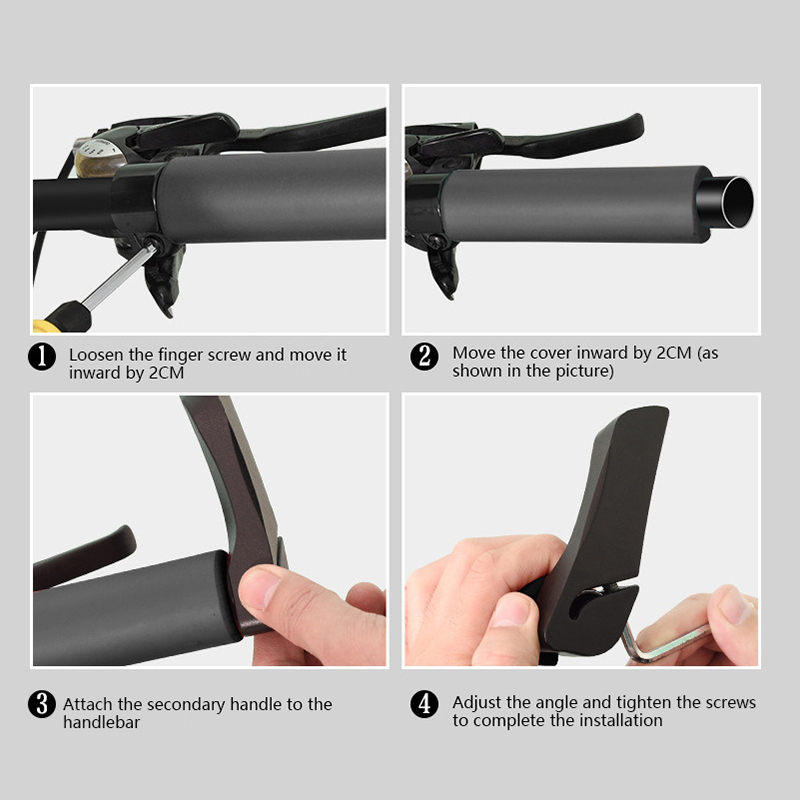 1 Loosen the finger screw and move it inward by 2CM

2 Move the cover inward by 2CM (as shown in the picture)

3 Attach the secondary handle to the handlebar

4 Adjust the angle and tighten the screws to complete the installation