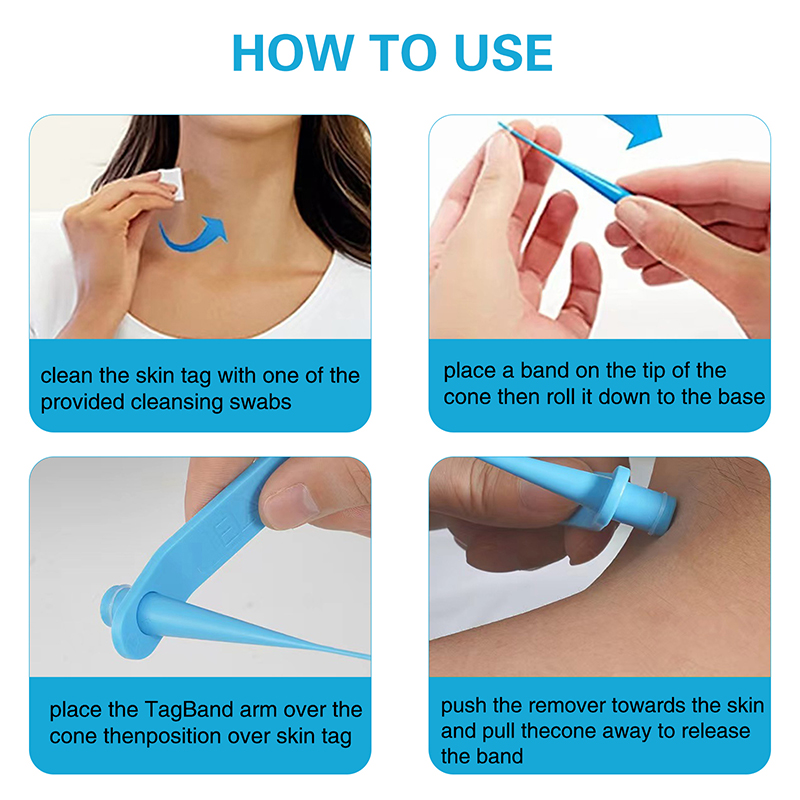 HOW TO USE

clean the skin tag with one of the provided cleansing swabs

place a band on the tip of the cone then roll it down to the base

place the TagBand arm over the cone thenposition over skin tag

push the remover towards the skin and pull thecone away to release the band