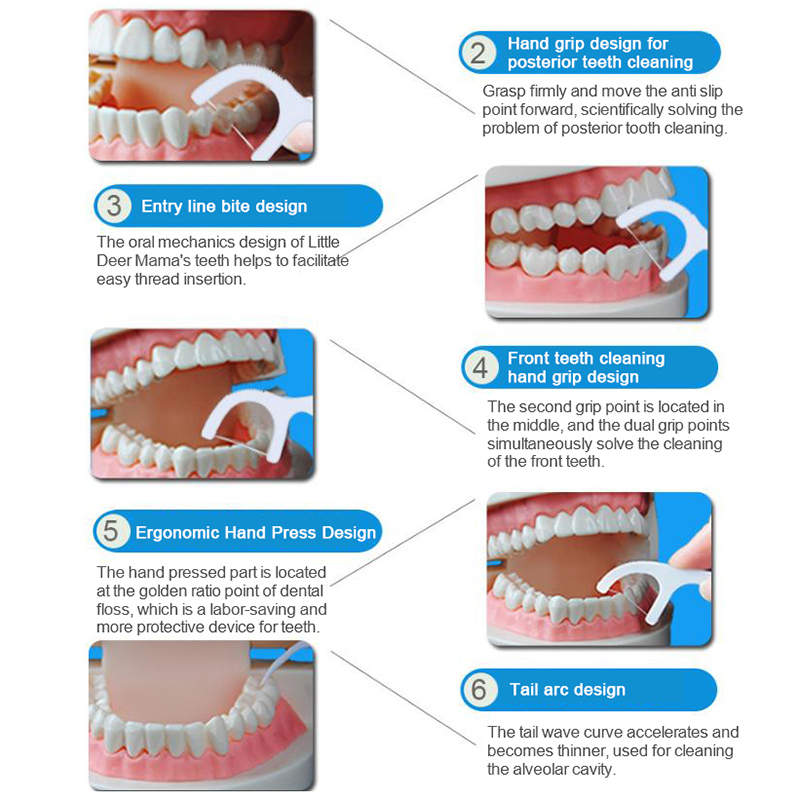 2 Hand grip design for posterior teeth cleaning

Grasp firmly and move the anti slip point forward, scientifically solving the problem of posterior tooth cleaning.

3 Entry line bite design

The oral mechanics design of Little Deer Mama's teeth helps to facilitate easy thread insertion.

4 Front teeth cleaning hand grip design

The second grip point is located in the middle, and the dual grip points simultaneously solve the cleaning of the front teeth.

5 Ergonomic Hand Press Design

The hand pressed part is located at the golden ratio point of dental floss, which is a labor-saving and more protective device for teeth.

6 Tail arc design

The tail wave curve accelerates and becomes thinner, used for cleaning the alveolar cavity.