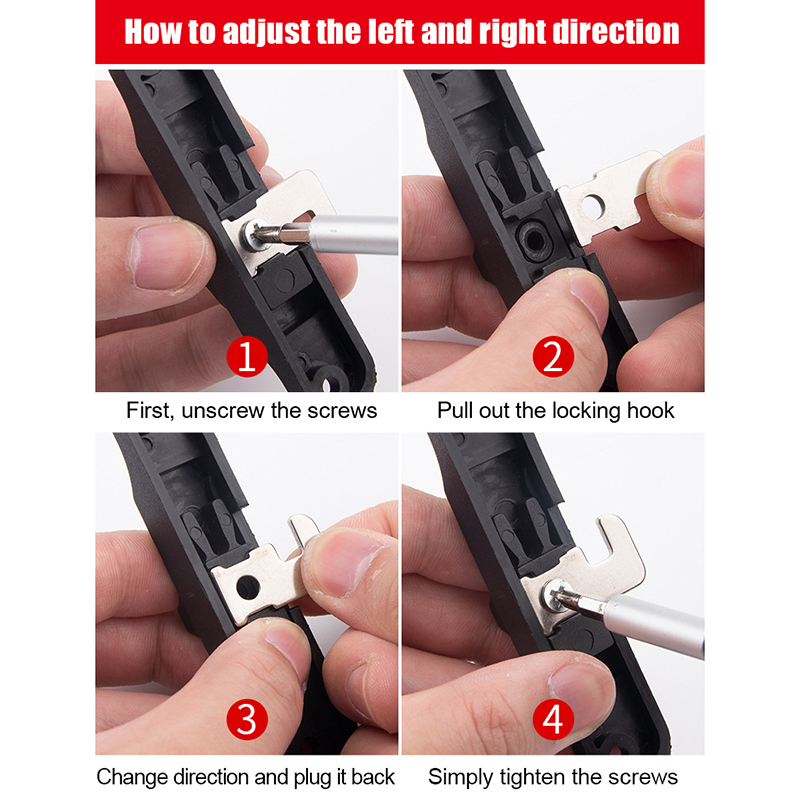 How to adjust the left and right direction

1

First, unscrew the screws

2

Pull out the locking hook

3

Change direction and plug it back

4

Simply tighten the screws