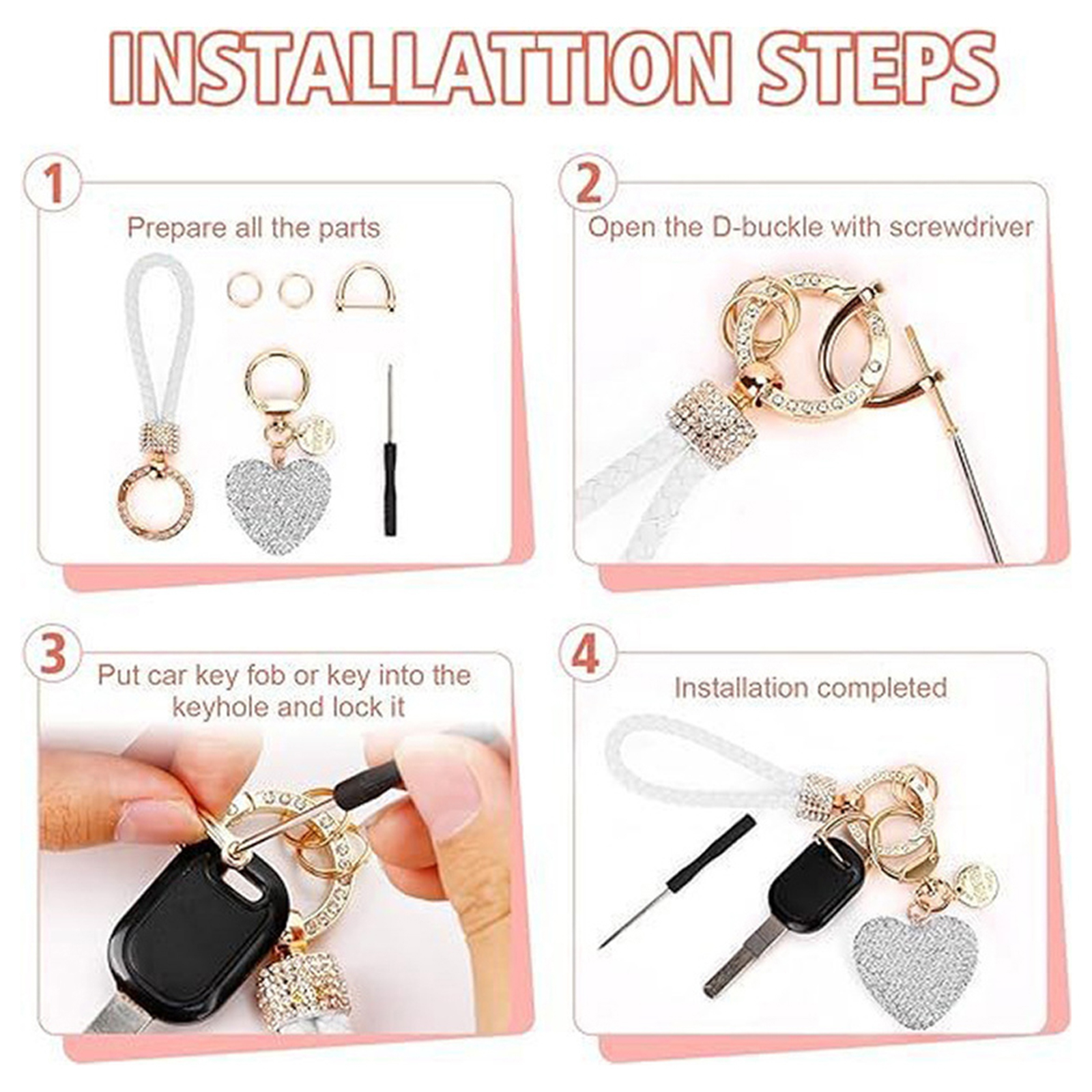 INSTALLATTION STEPS

1
Prepare all the parts

2
Open the D-buckle with screwdriver

3
Put car key fob or key into the keyhole and lock it

4
Installation completed