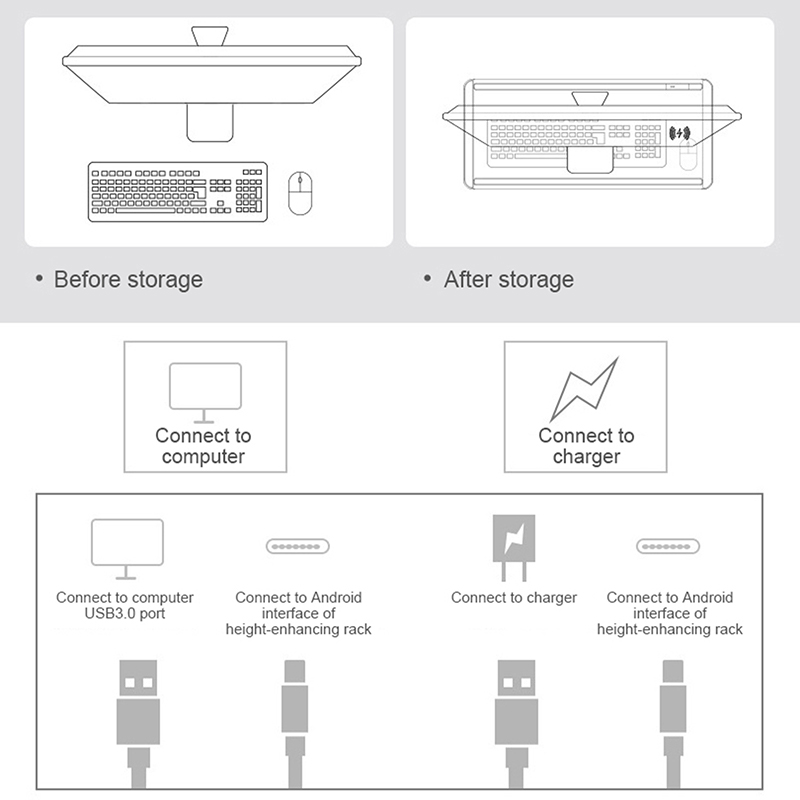 • Before storage

• After storage

Connect to computer

Connect to charger

Connect to computer USB3.0 port

Connect to Android interface of height-enhancing rack

Connect to charger

Connect to Android interface of height-enhancing rack