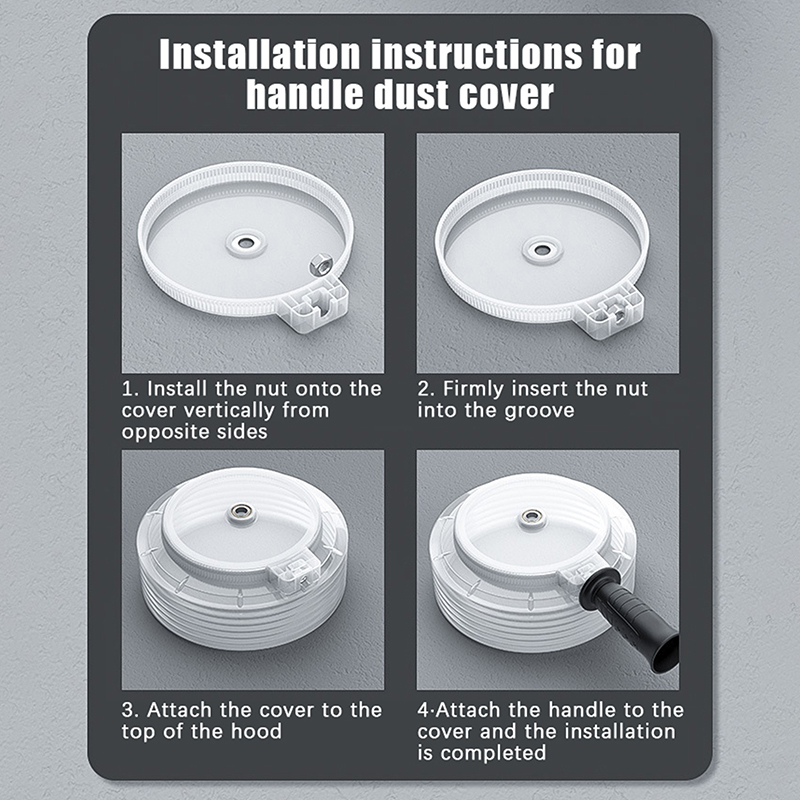 Installation instructions for handle dust cover

1. Install the nut onto the cover vertically from opposite sides

2. Firmly insert the nut into the groove

3. Attach the cover to the top of the hood

4·Attach the handle to the cover and the installation is completed