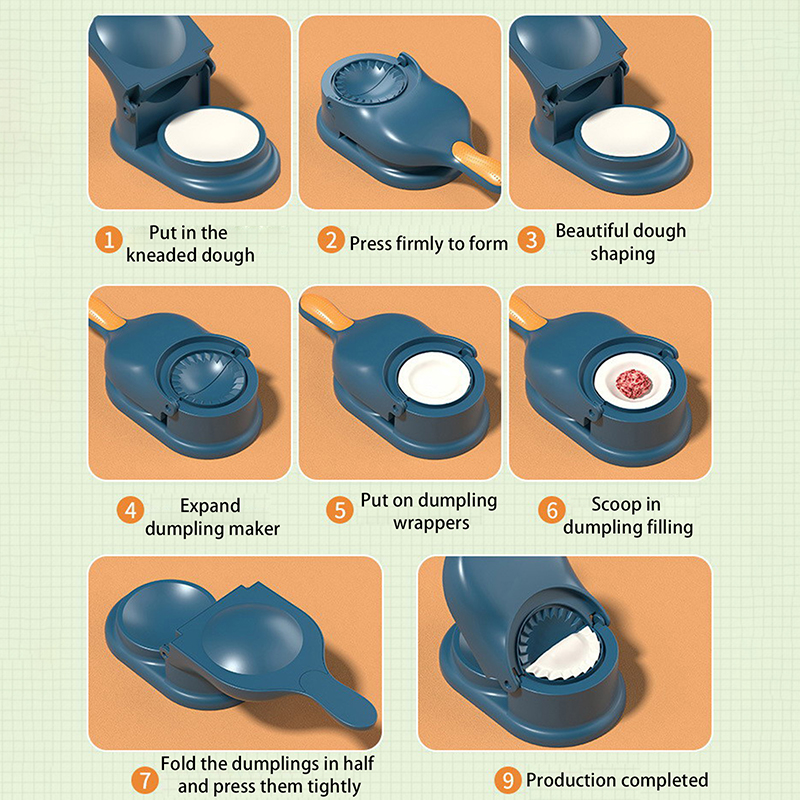 1 Put in the kneaded dough

2 Press firmly to form

3 Beautiful dough shaping

4 Expand dumpling maker

5 Put on dumpling wrappers

6 Scoop in dumpling filling

7 Fold the dumplings in half and press them tightly

9 Production completed