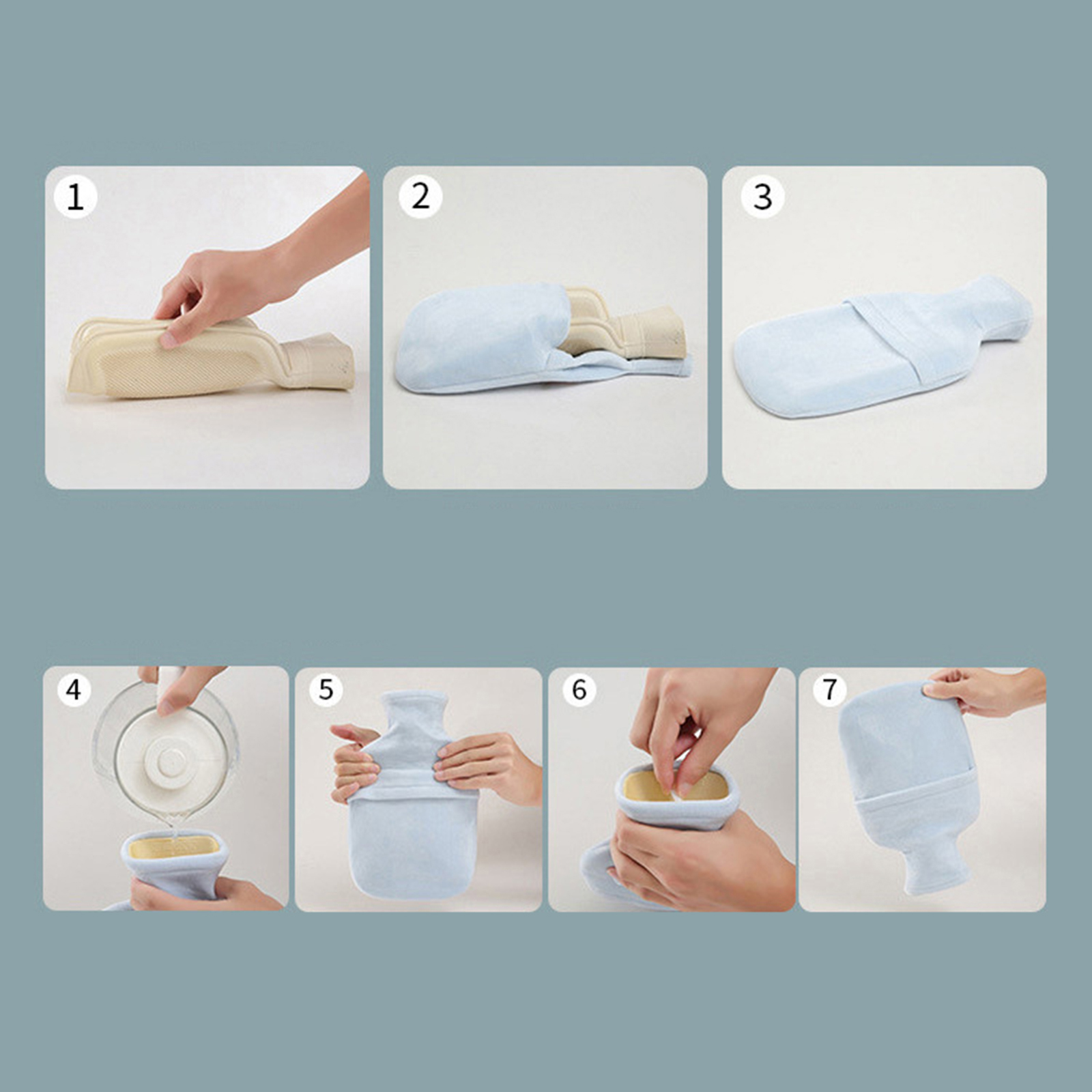 1

2

3

4

5

6

7