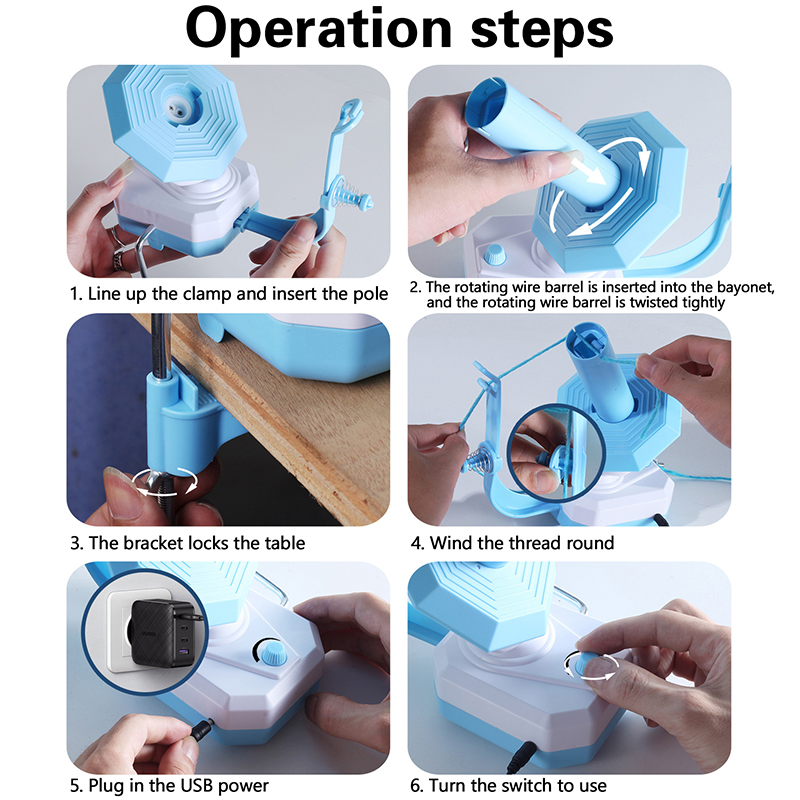 Operation steps

1. Line up the clamp and insert the pole

2. The rotating wire barrel is inserted into the bayonet, and the rotating wire barrel is twisted tightly

3. The bracket locks the table

4. Wind the thread round

5. Plug in the USB power

6. Turn the switch to use