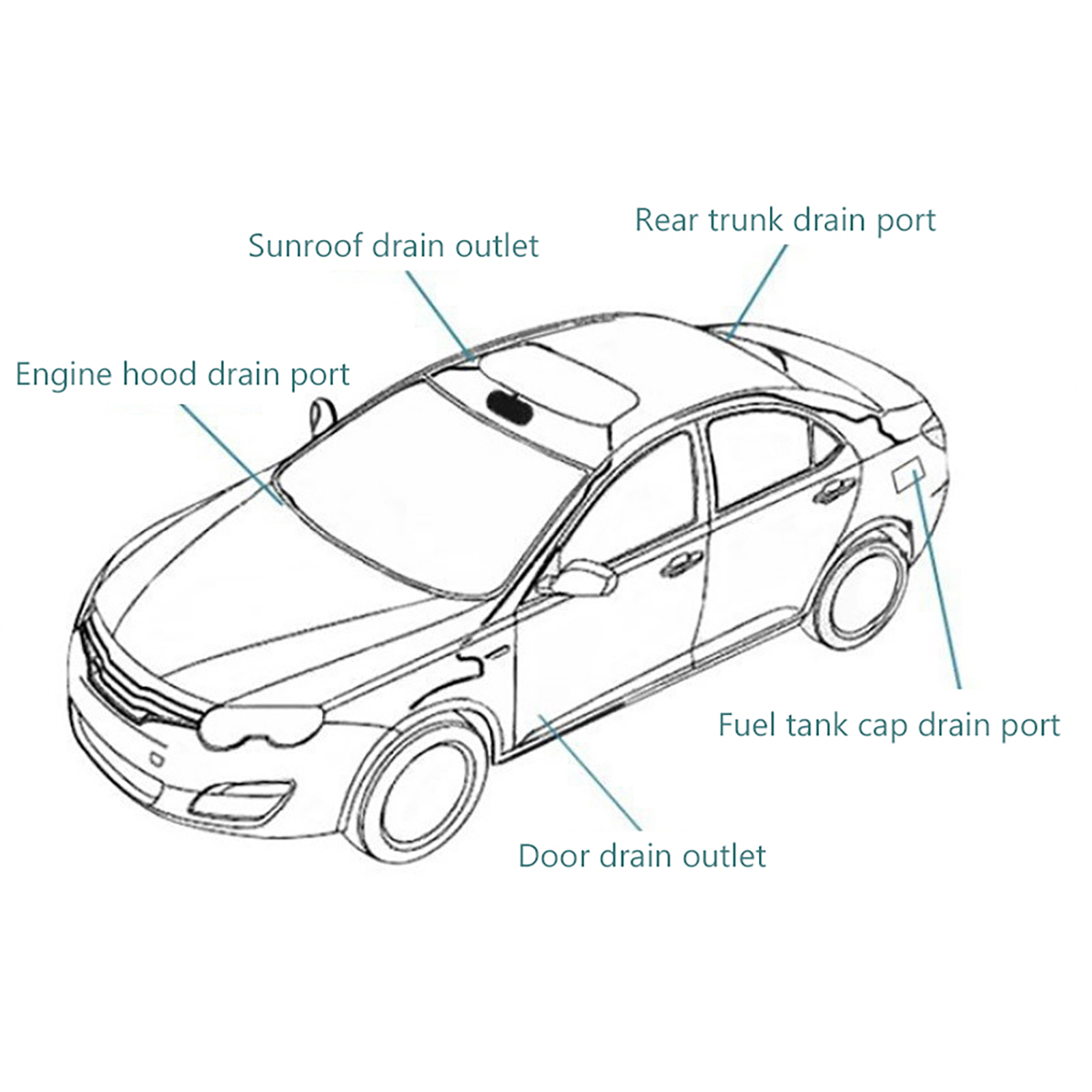 Rear trunk drain port

Sunroof drain outlet

Engine hood drain port

Fuel tank cap drain port

Door drain outlet