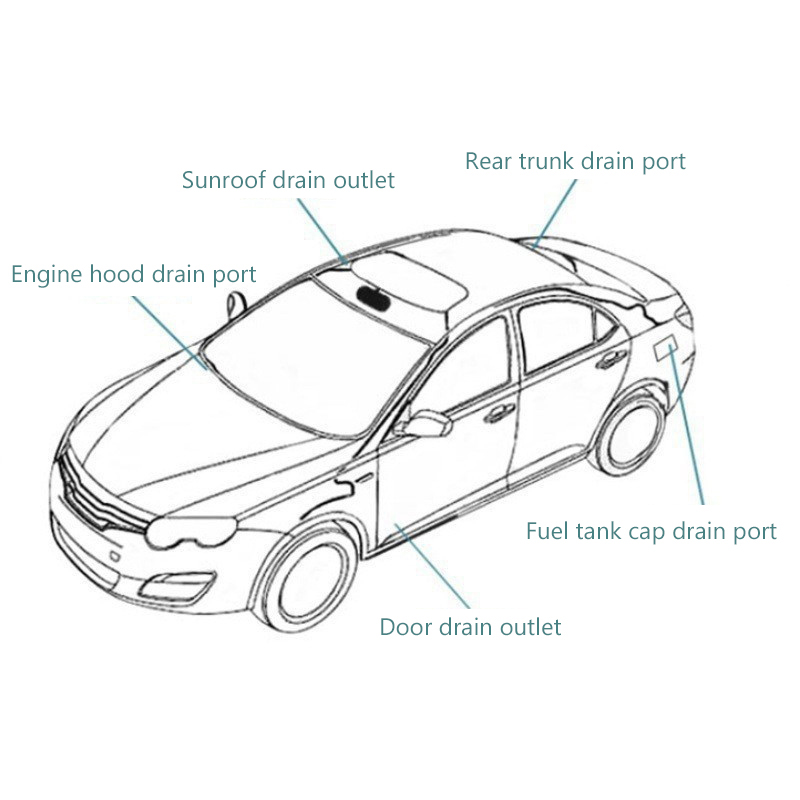 Rear trunk drain port

Sunroof drain outlet

Engine hood drain port

Fuel tank cap drain port

Door drain outlet