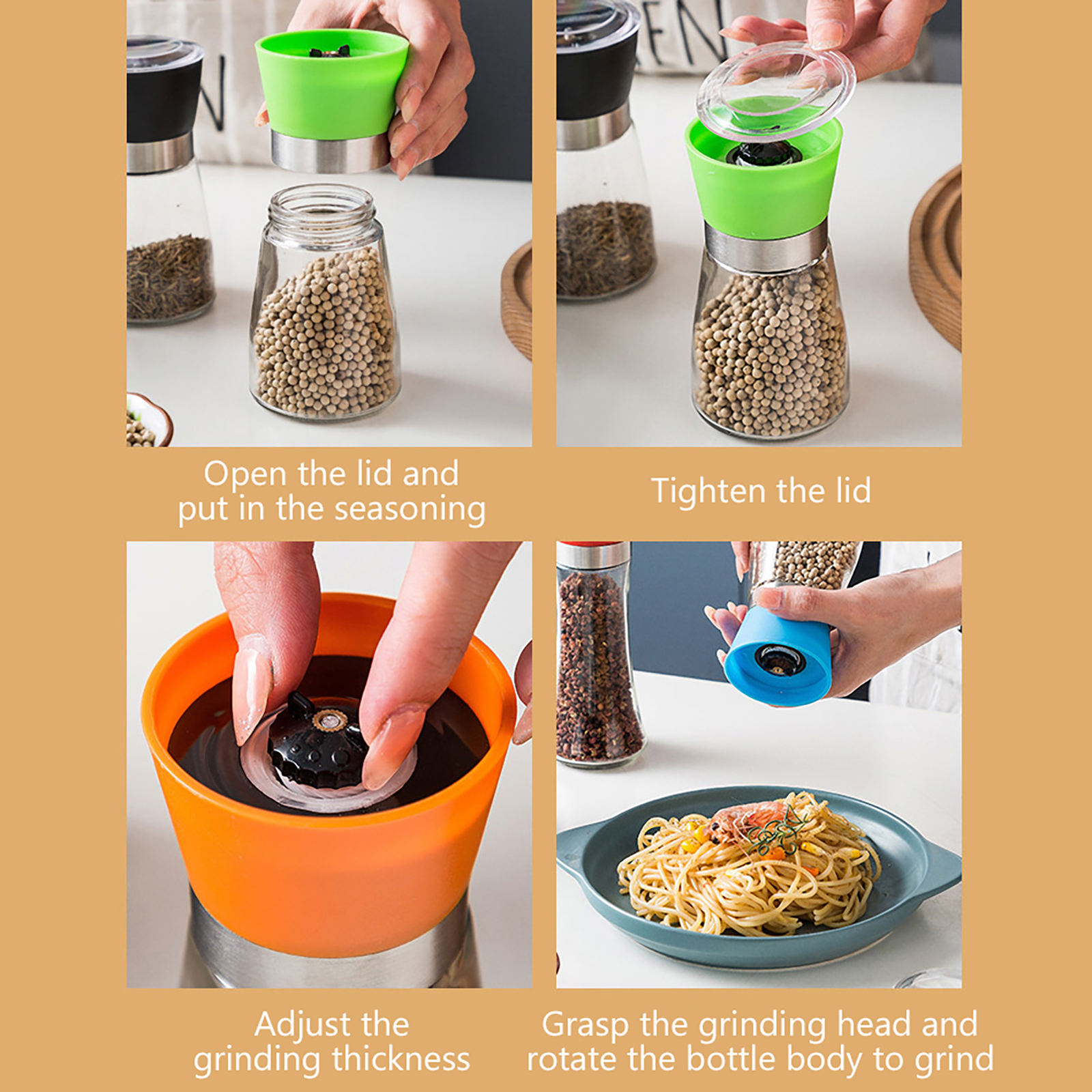 Open the lid and put in the seasoning

Tighten the lid

Adjust the grinding thickness

Grasp the grinding head and rotate the bottle body to grind