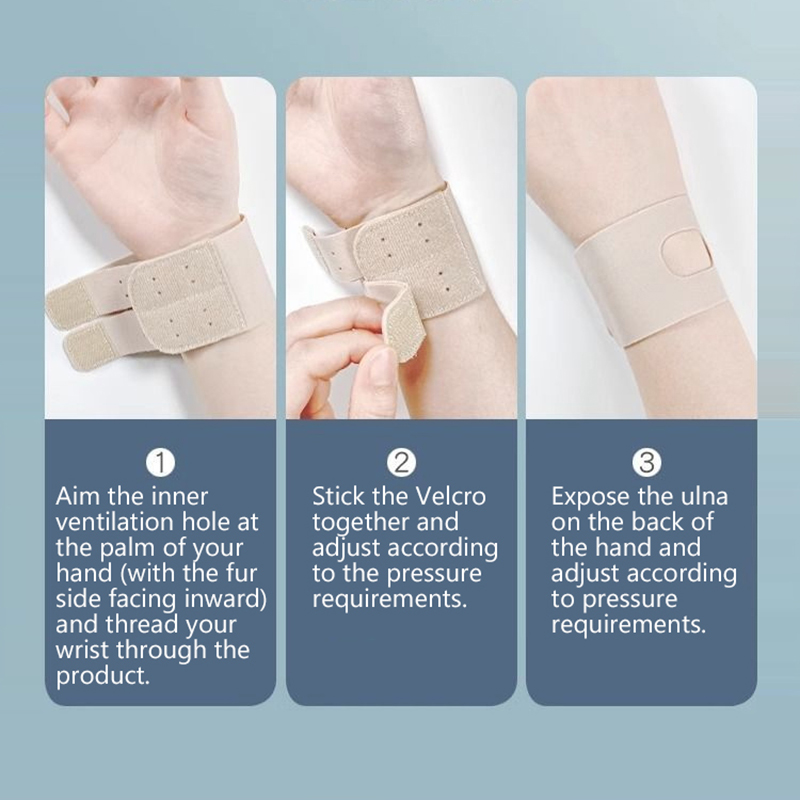 1
Aim the inner ventilation hole at the palm of your hand (with the fur side facing inward) and thread your wrist through the product.

2
Stick the Velcro together and adjust according to the pressure requirements.

3
Expose the ulna on the back of the hand and adjust according to pressure requirements.