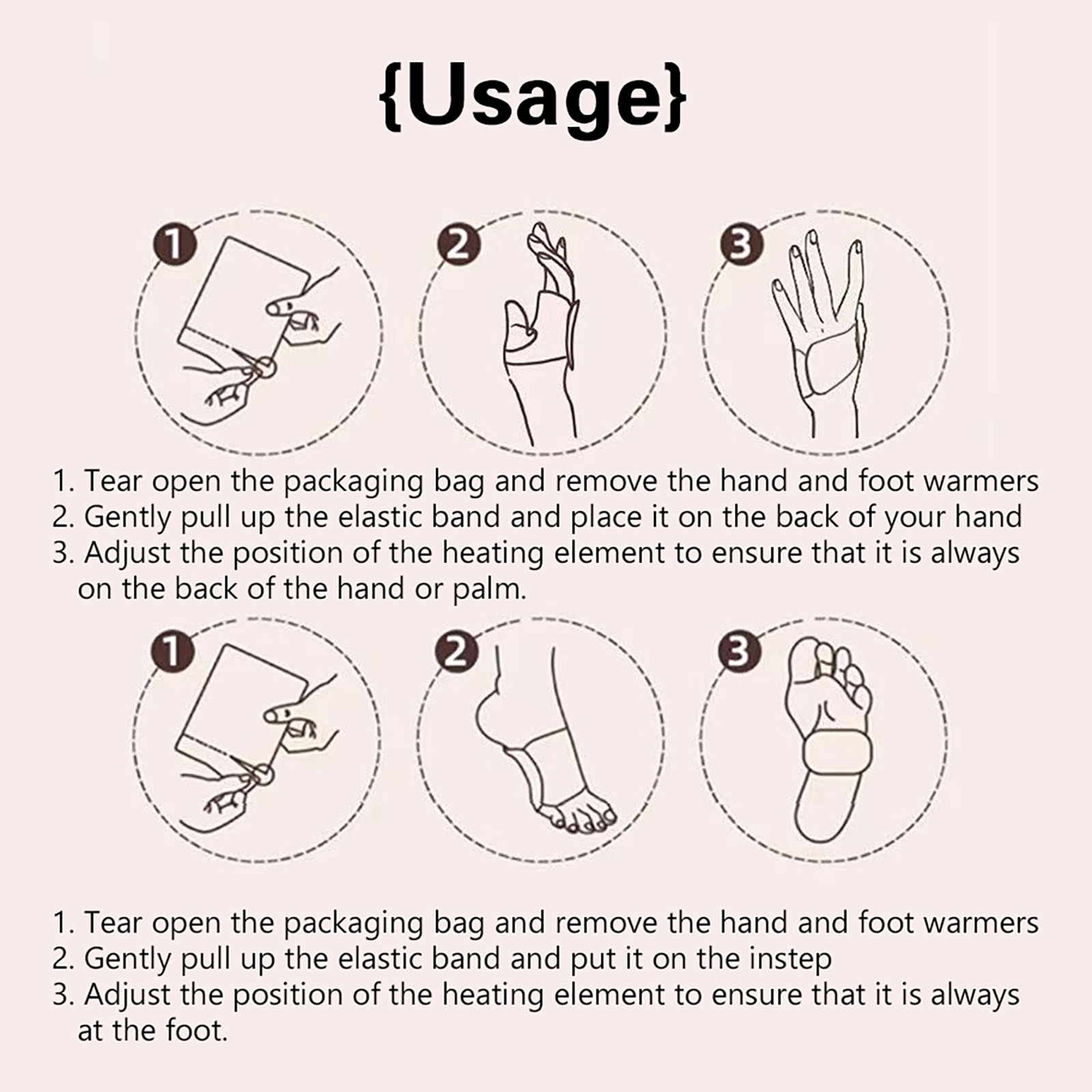 {Usage}

1

2

3

1. Tear open the packaging bag and remove the hand and foot warmers
2. Gently pull up the elastic band and place it on the back of your hand
3. Adjust the position of the heating element to ensure that it is always on the back of the hand or palm.

1

2

3

1. Tear open the packaging bag and remove the hand and foot warmers
2. Gently pull up the elastic band and put it on the instep
3. Adjust the position of the heating element to ensure that it is always at the foot.