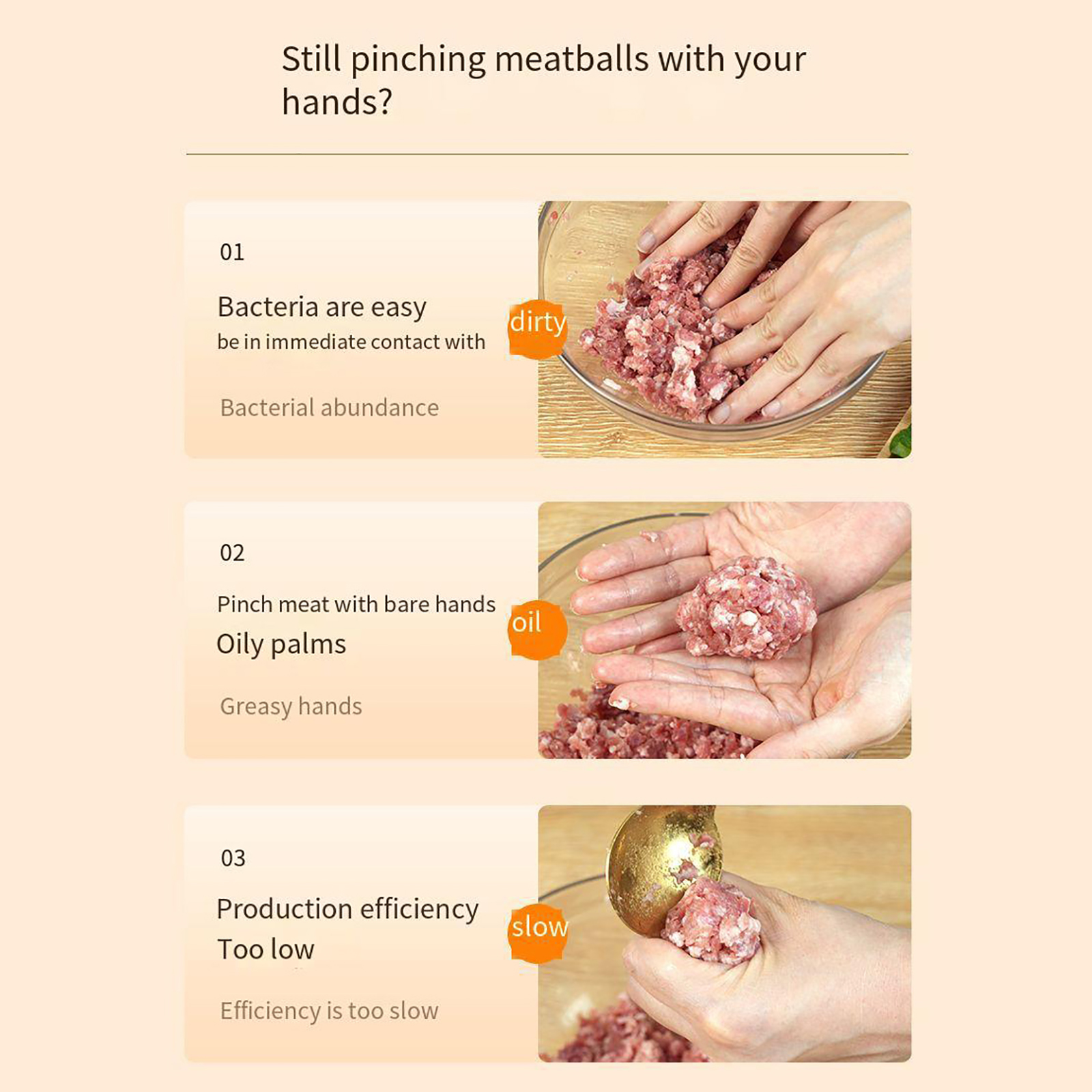 Still pinching meatballs with your hands?

01

Bacteria are easy
be in immediate contact with

Bacterial abundance

dirty

02

Pinch meat with bare hands
Oily palms

Greasy hands

oil

03

Production efficiency
Too low

Efficiency is too slow

slow