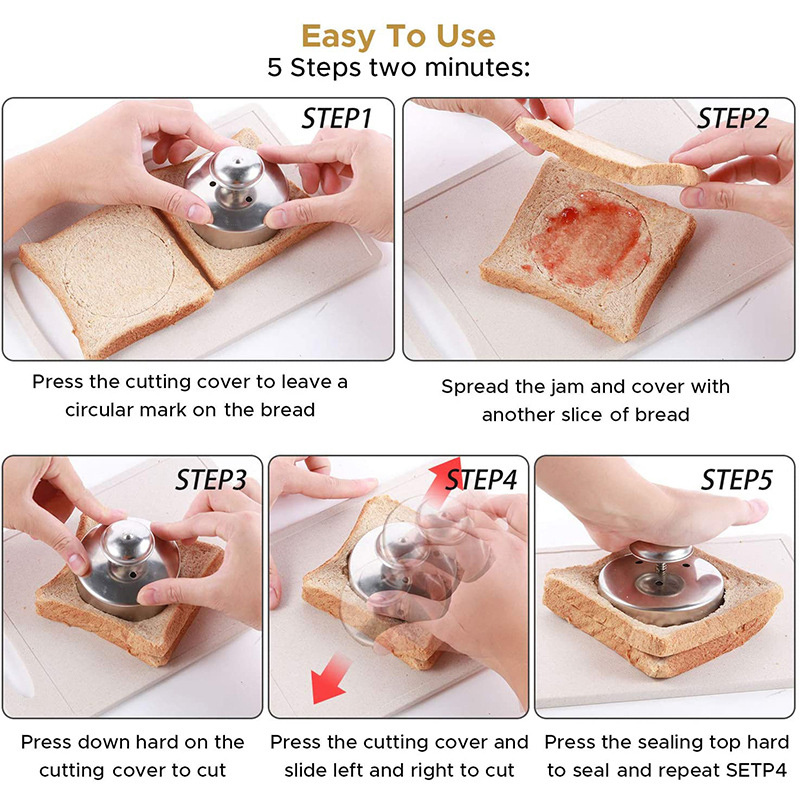 Easy To Use
5 Steps two minutes:

STEP1

Press the cutting cover to leave a circular mark on the bread

STEP2

Spread the jam and cover with another slice of bread

STEP3

Press down hard on the cutting cover to cut

STEP4

Press the cutting cover and slide left and right to cut

STEP5

Press the sealing top hard to seal and repeat SETP4