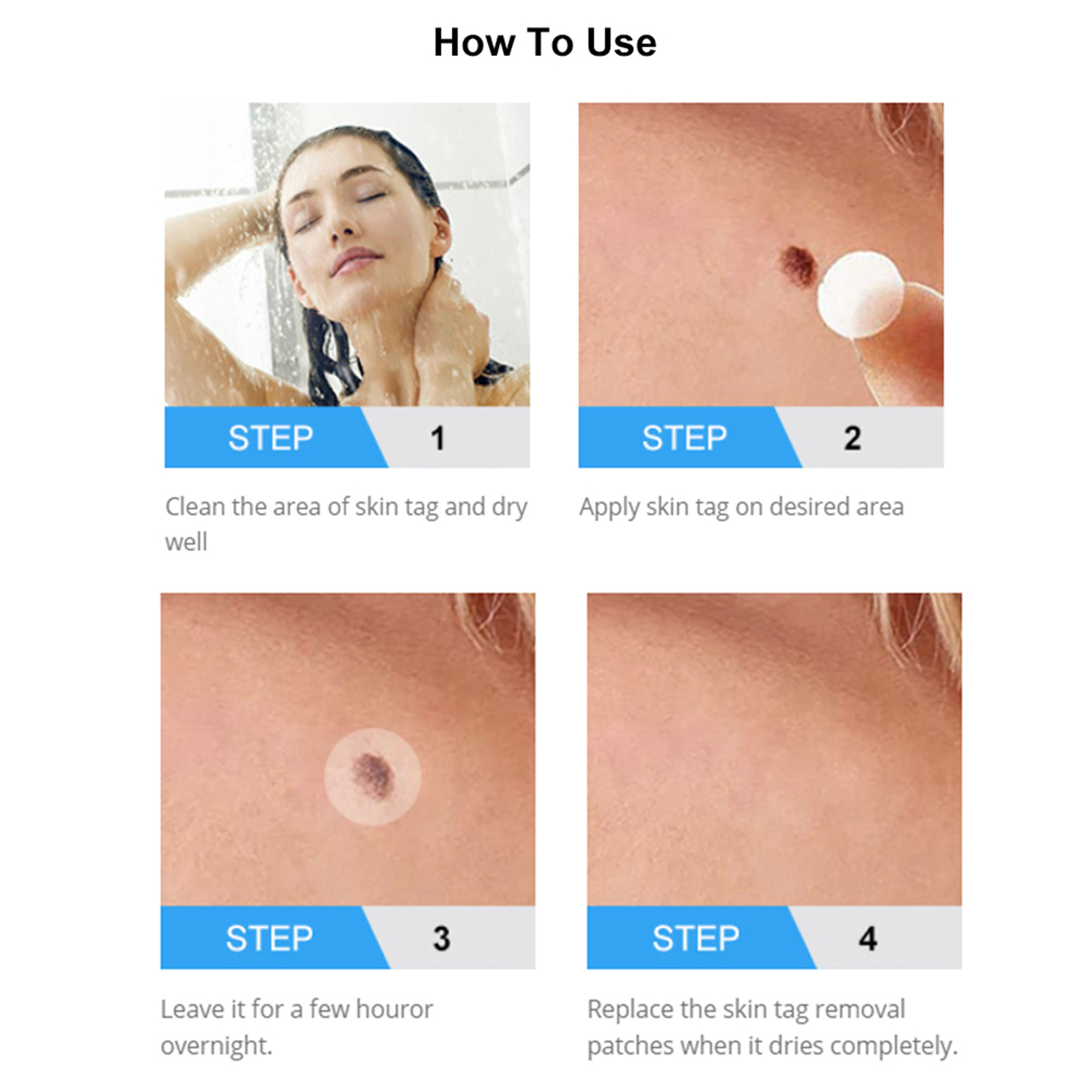 How To Use

STEP 1

Clean the area of skin tag and dry well

STEP 2

Apply skin tag on desired area

STEP 3

Leave it for a few houror overnight.

STEP 4

Replace the skin tag removal patches when it dries completely.