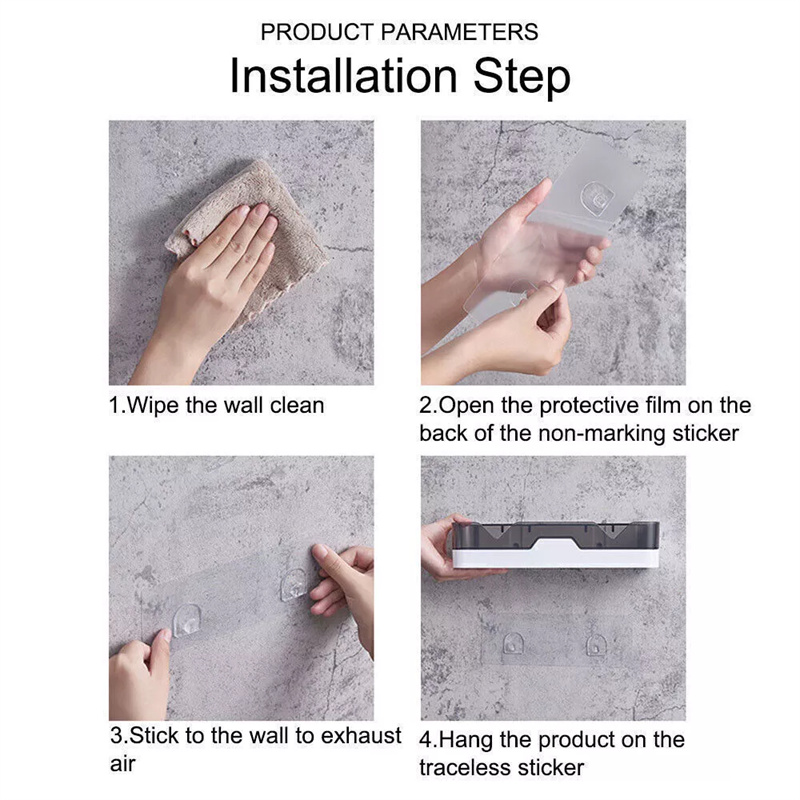 PRODUCT PARAMETERS

Installation Step

1.Wipe the wall clean

2.Open the protective film on the back of the non-marking sticker

3.Stick to the wall to exhaust air

4.Hang the product on the traceless sticker