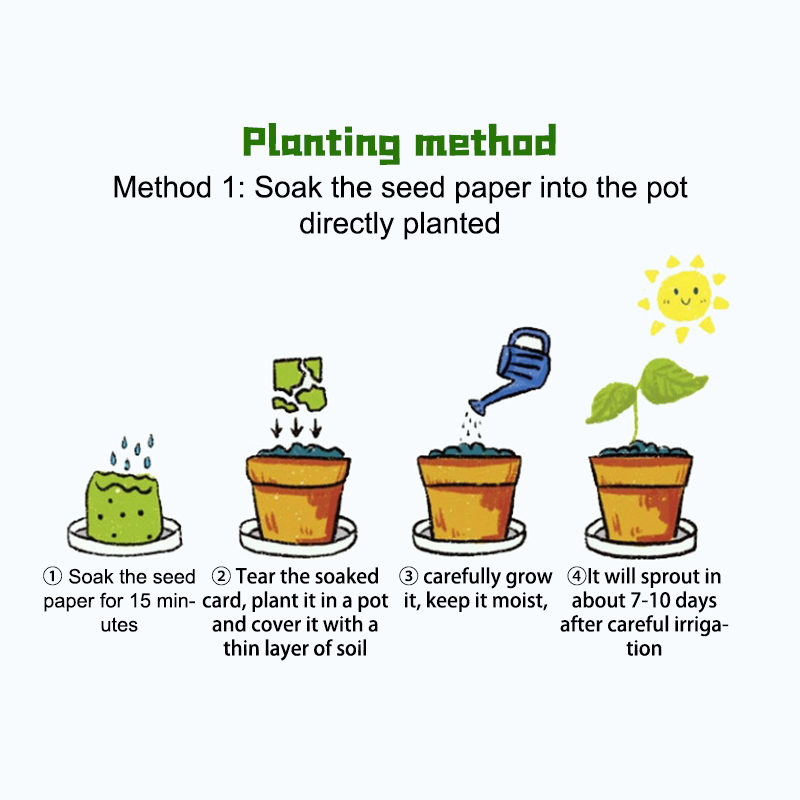 Planting method

Method 1: Soak the seed paper into the pot directly planted

① Soak the seed paper for 15 minutes

② Tear the soaked card, plant it in a pot and cover it with a thin layer of soil

③ carefully grow it, keep it moist,

④It will sprout in about 7-10 days after careful irrigation