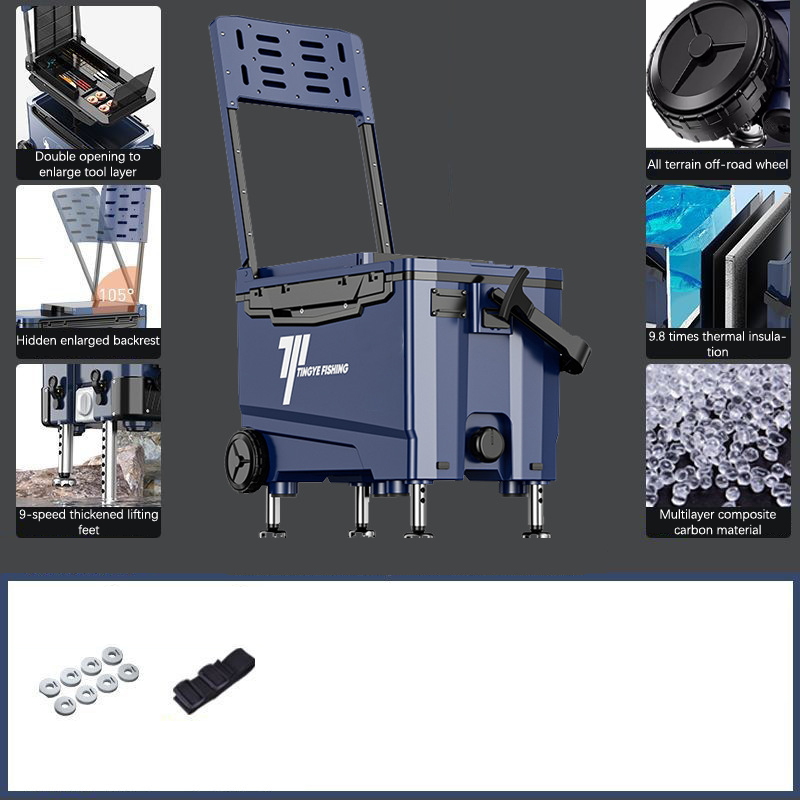 Double opening to enlarge tool layer

105°

Hidden enlarged backrest

9-speed thickened lifting feet

TINGYE FISHING

All terrain off-road wheel

9.8 times thermal insulation

Multilayer composite carbon material