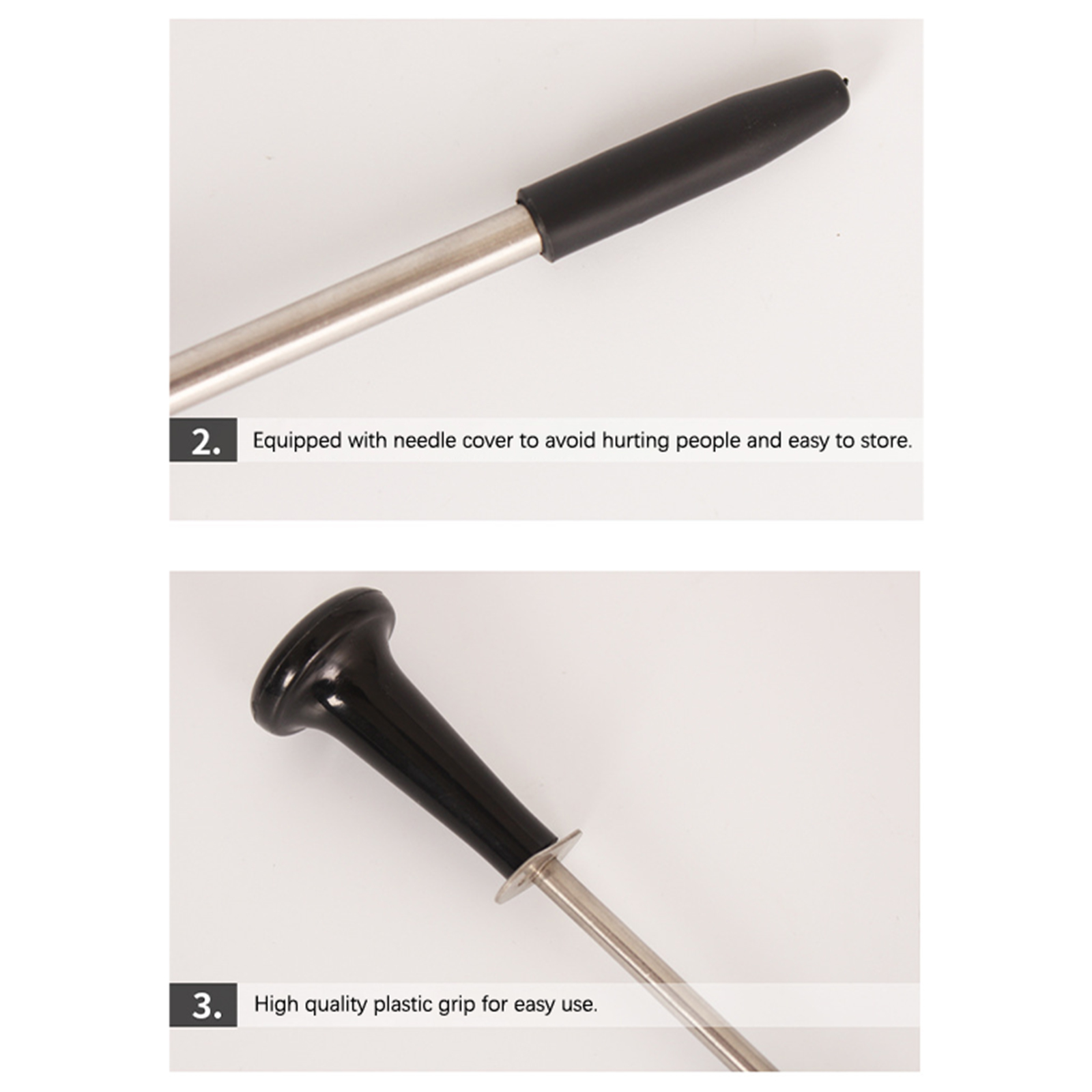 2. Equipped with needle cover to avoid hurting people and easy to store.

3. High quality plastic grip for easy use.