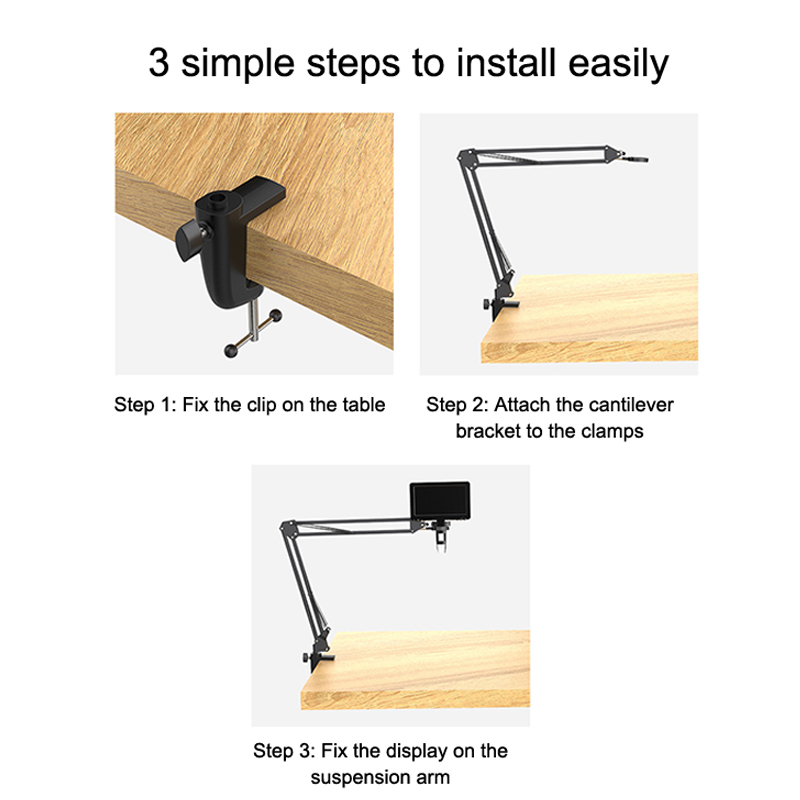 3 simple steps to install easily

Step 1: Fix the clip on the table

Step 2: Attach the cantilever bracket to the clamps

Step 3: Fix the display on the suspension arm