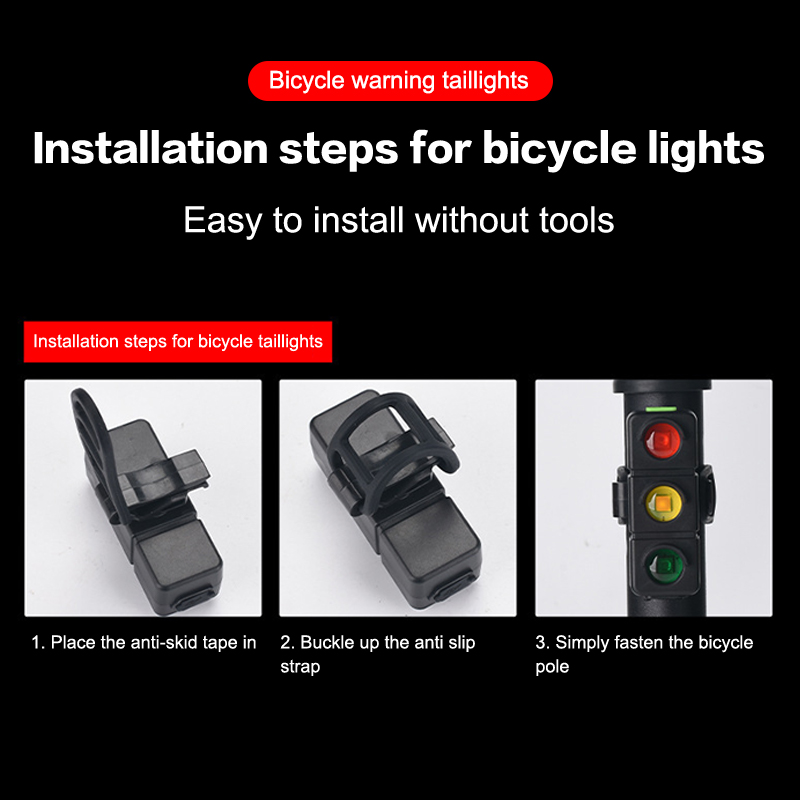 Bicycle warning taillights

Installation steps for bicycle lights

Easy to install without tools

Installation steps for bicycle taillights

1. Place the anti-skid tape in

2. Buckle up the anti slip strap

3. Simply fasten the bicycle pole