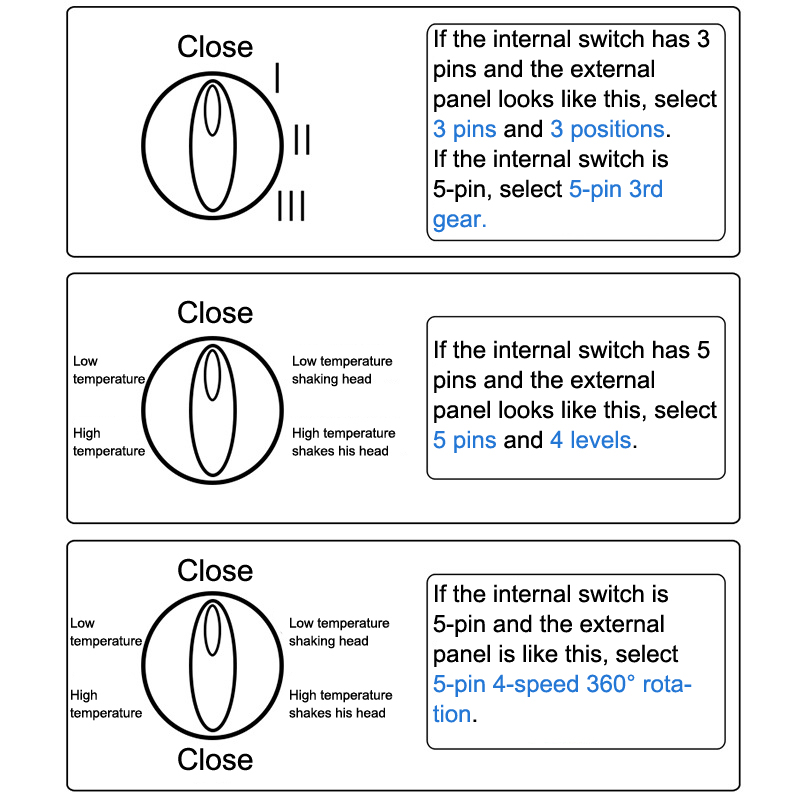 Close

I

II

III

If the internal switch has 3 pins and the external panel looks like this, select 3 pins and 3 positions.
If the internal switch is 5-pin, select 5-pin 3rd gear.

Close

Low temperature

High temperature

Low temperature shaking head

High temperature shakes his head

If the internal switch has 5 pins and the external panel looks like this, select 5 pins and 4 levels.

Close

Low temperature

High temperature

Low temperature shaking head

High temperature shakes his head

Close

If the internal switch is 5-pin and the external panel is like this, select 5-pin 4-speed 360° rotation.