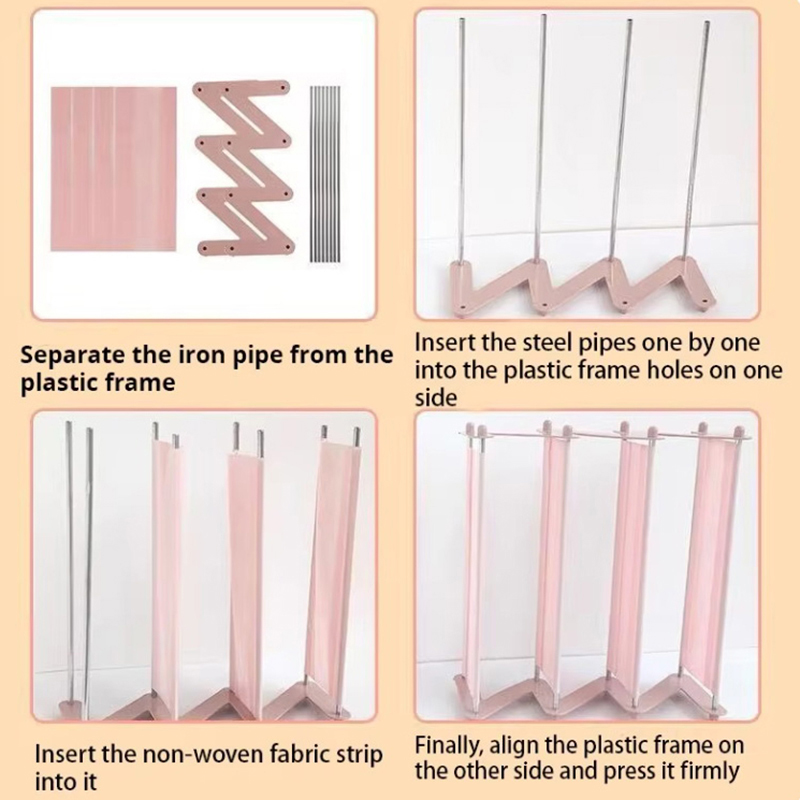 Separate the iron pipe from the plastic frame

Insert the steel pipes one by one into the plastic frame holes on one side

Insert the non-woven fabric strip into it

Finally, align the plastic frame on the other side and press it firmly